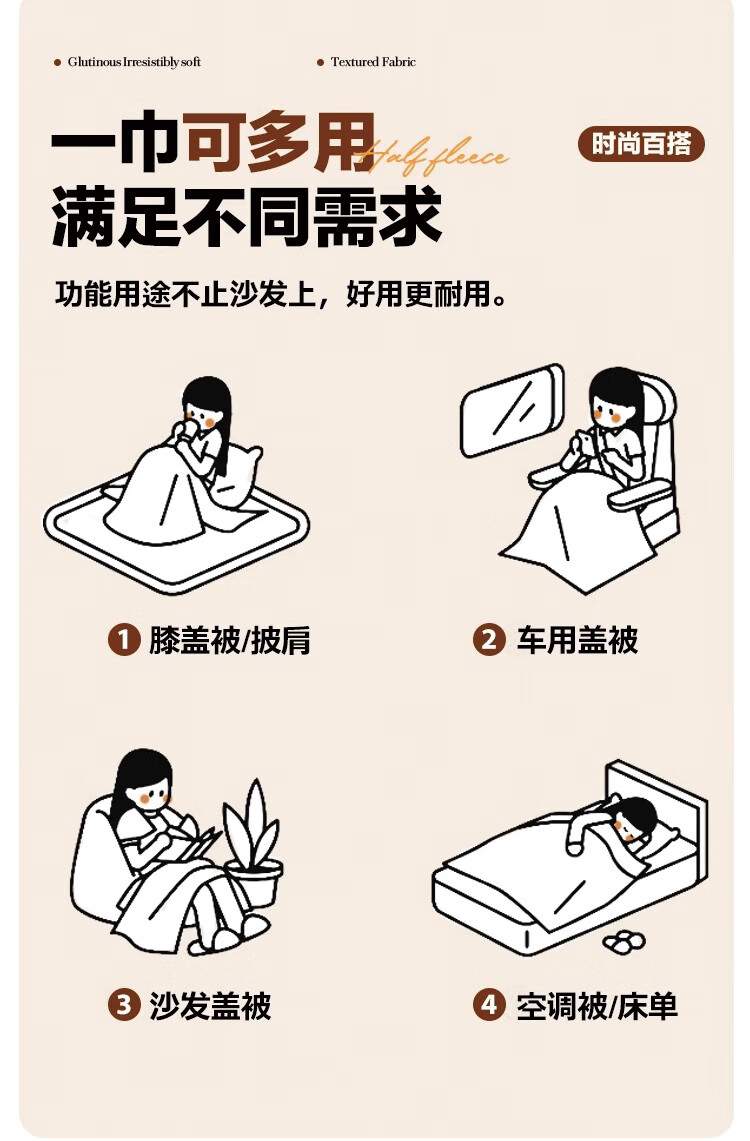 Glutinous Irresistibly soft

Textured Fabric

一巾可多用 Half fleece

时尚百搭

满足不同需求

功能用途不止沙发上，好用更耐用。

1 膝盖被/披肩

2 车用盖被

3 沙发盖被

4 空调被/床单