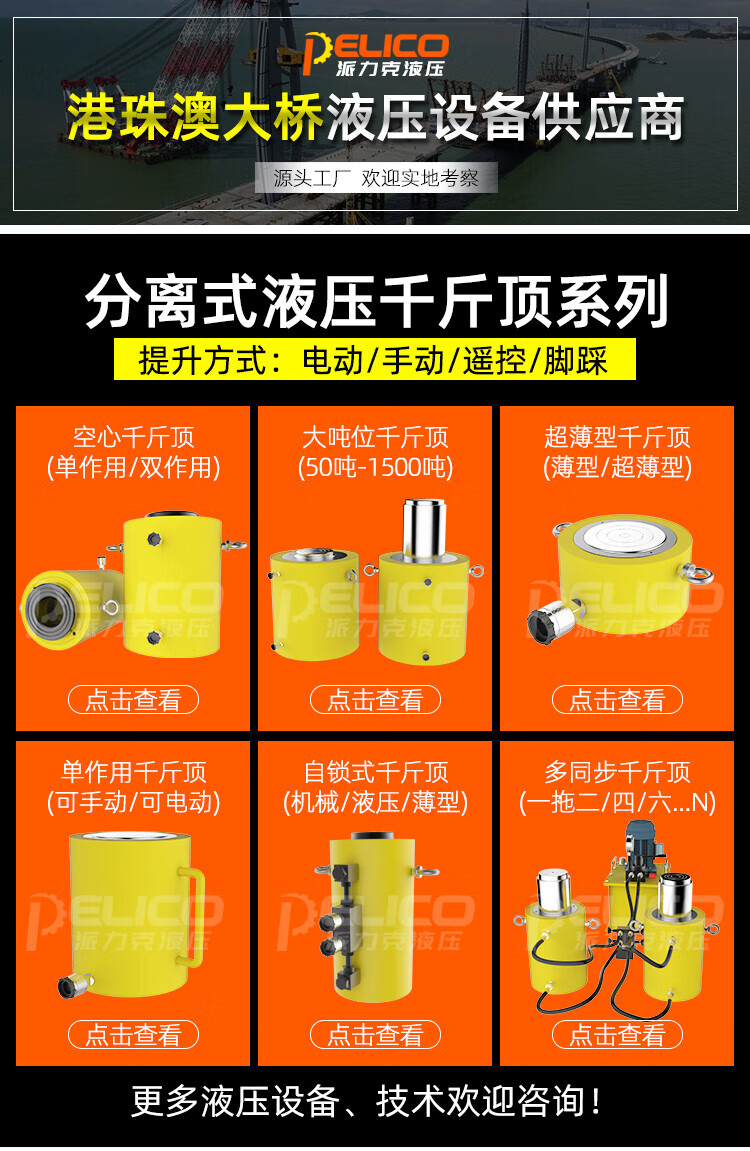 PELICO
派力克液压

港珠澳大桥液压设备供应商

源头工厂 欢迎实地考察

分离式液压千斤顶系列

提升方式：电动/手动/遥控/脚踩

空心千斤顶
(单作用/双作用)

PELICO
派力克液压

点击查看

大吨位千斤顶
(50吨-1500吨)

PELICO
派力克液压

点击查看

超薄型千斤顶
(薄型/超薄型)

PELICO
派力克液压

点击查看

单作用千斤顶
(可手动/可电动)

PELICO
派力克液压

点击查看

自锁式千斤顶
(机械/液压/薄型)

PELICO
派力克液压

点击查看

多同步千斤顶
(一拖二/四/六...N)

PELICO
派力克液压

点击查看

更多液压设备、技术欢迎咨询！