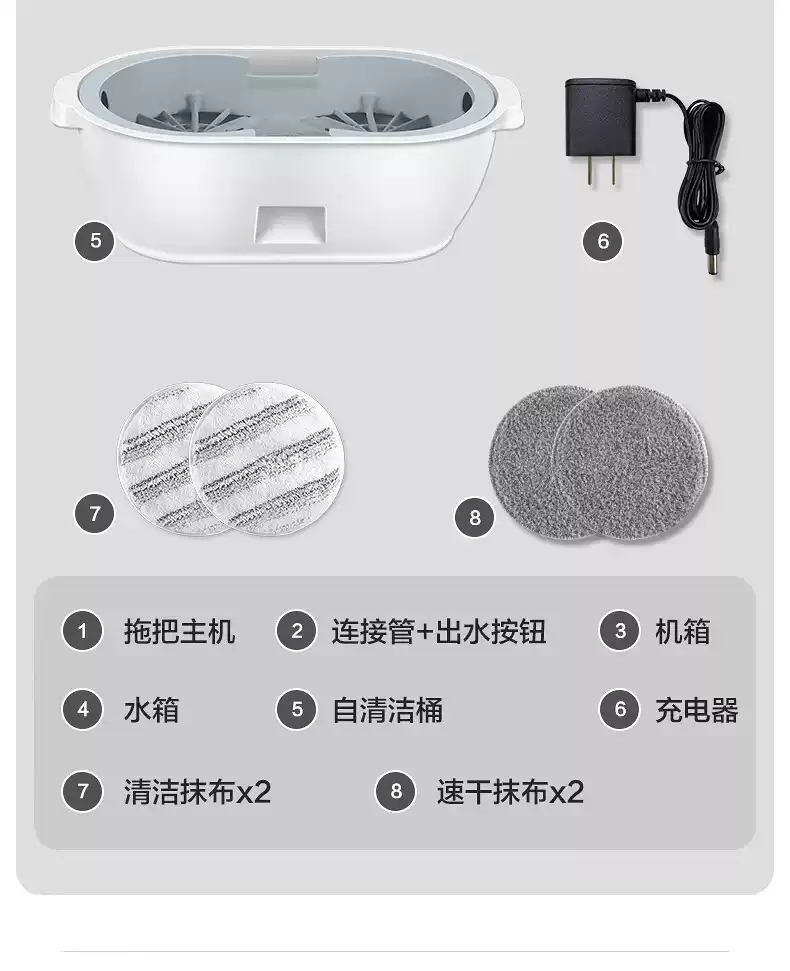 5

6

7

8

1 拖把主机 2 连接管+出水按钮 3 机箱

4 水箱 5 自清洁桶 6 充电器

7 清洁抹布x2 8 速干抹布x2