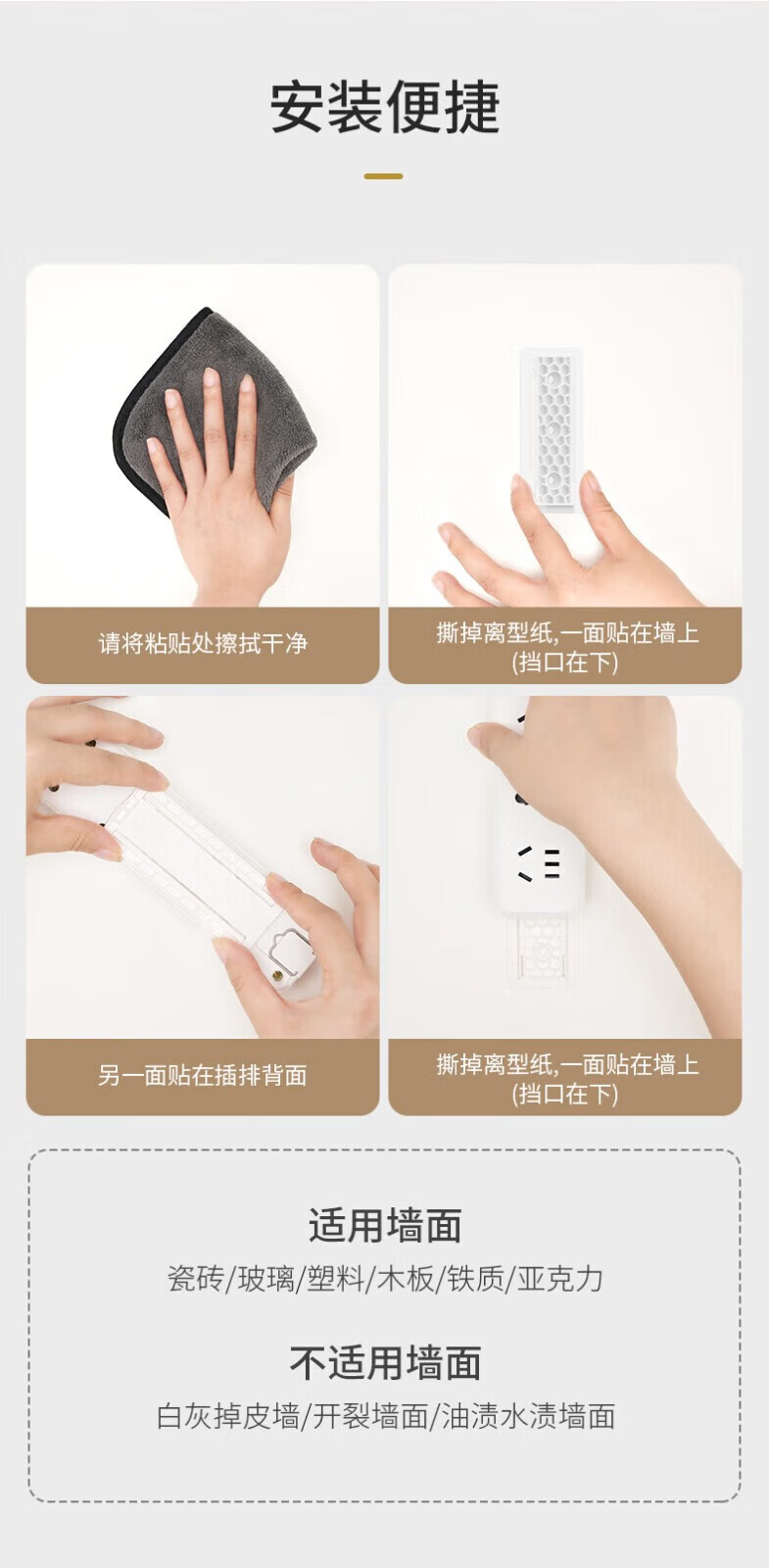 安装便捷

请将粘贴处擦拭干净

撕掉离型纸,一面贴在墙上
(挡口在下)

另一面贴在插排背面

撕掉离型纸,一面贴在墙上
(挡口在下)

适用墙面

瓷砖/玻璃/塑料/木板/铁质/亚克力

不适用墙面

白灰掉皮墙/开裂墙面/油渍水渍墙面