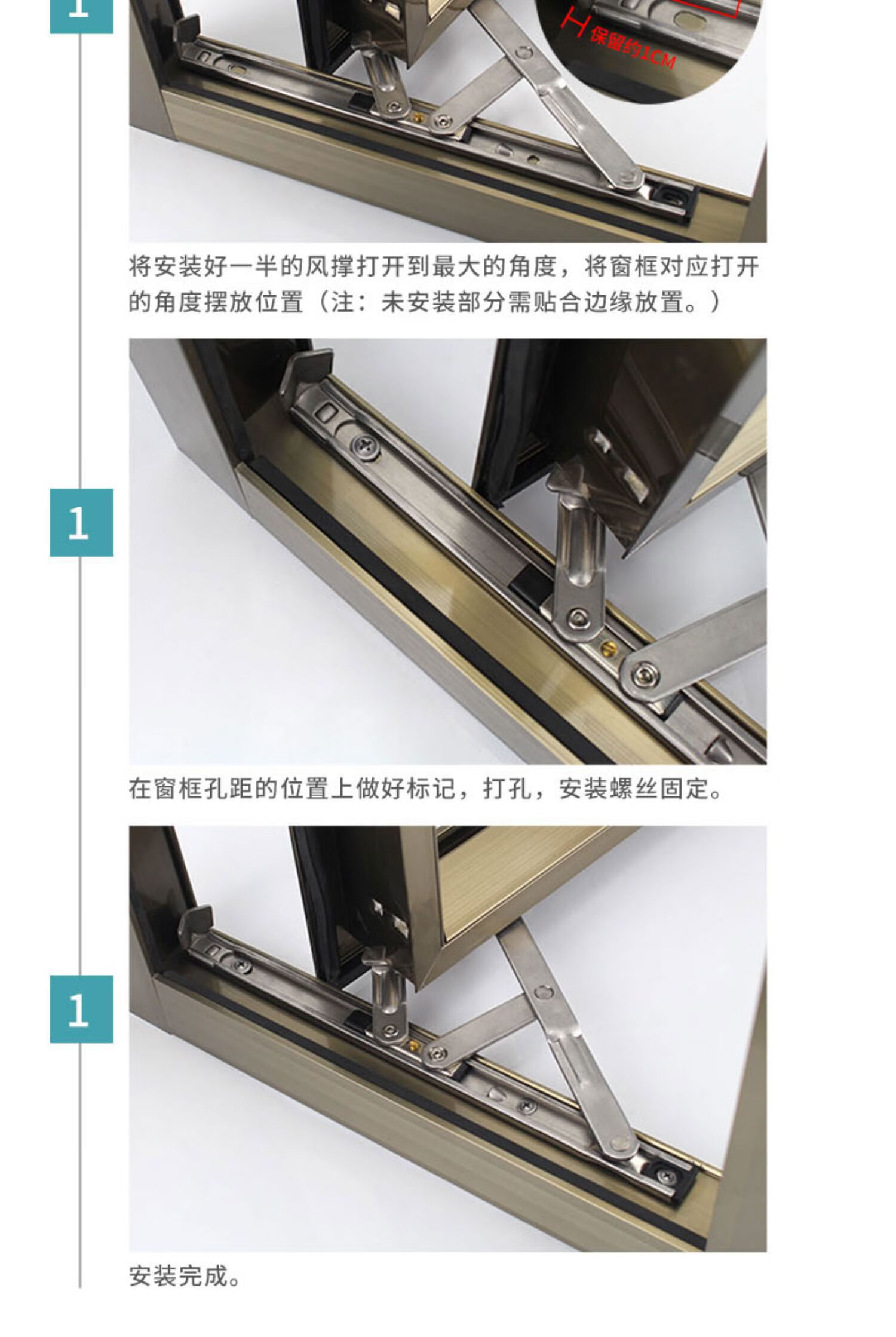 1

保留约1CM

将安装好一半的风撑打开到最大的角度，将窗框对应打开的角度摆放位置（注：未安装部分需贴合边缘放置。）

1

在窗框孔距的位置上做好标记，打孔，安装螺丝固定。

1

安装完成。