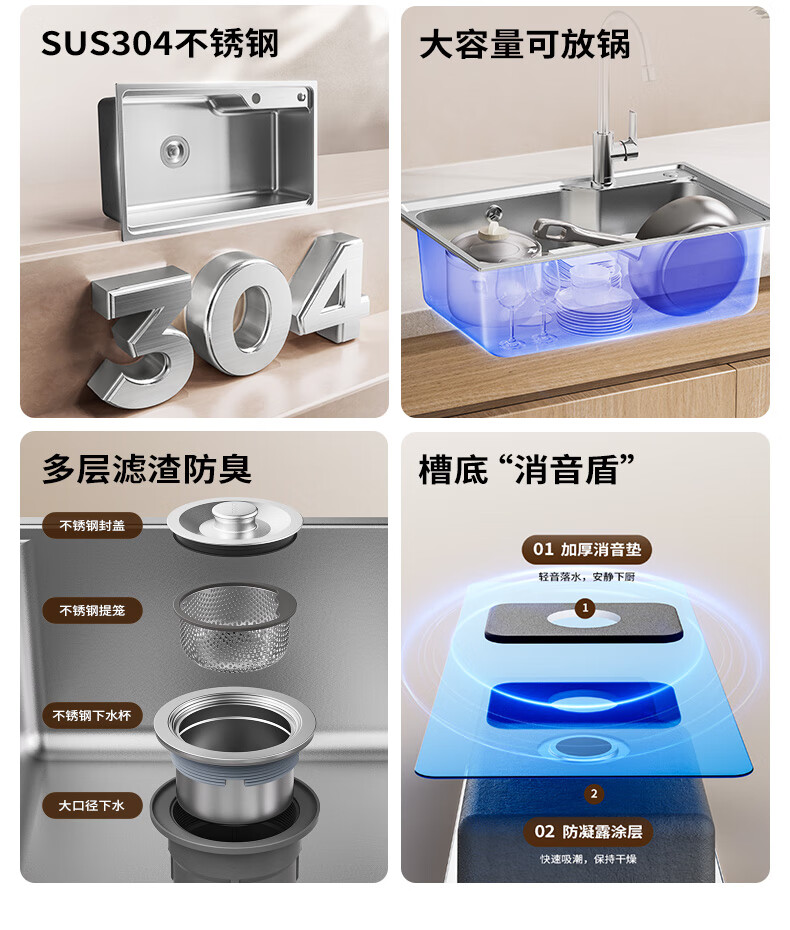 SUS304不锈钢

304

大容量可放锅

多层滤渣防臭

不锈钢封盖

不锈钢提笼

不锈钢下水杯

大口径下水

槽底“消音盾”

01 加厚消音垫

轻音落水，安静下厨

1

2

02 防凝露涂层

快速吸潮，保持干燥