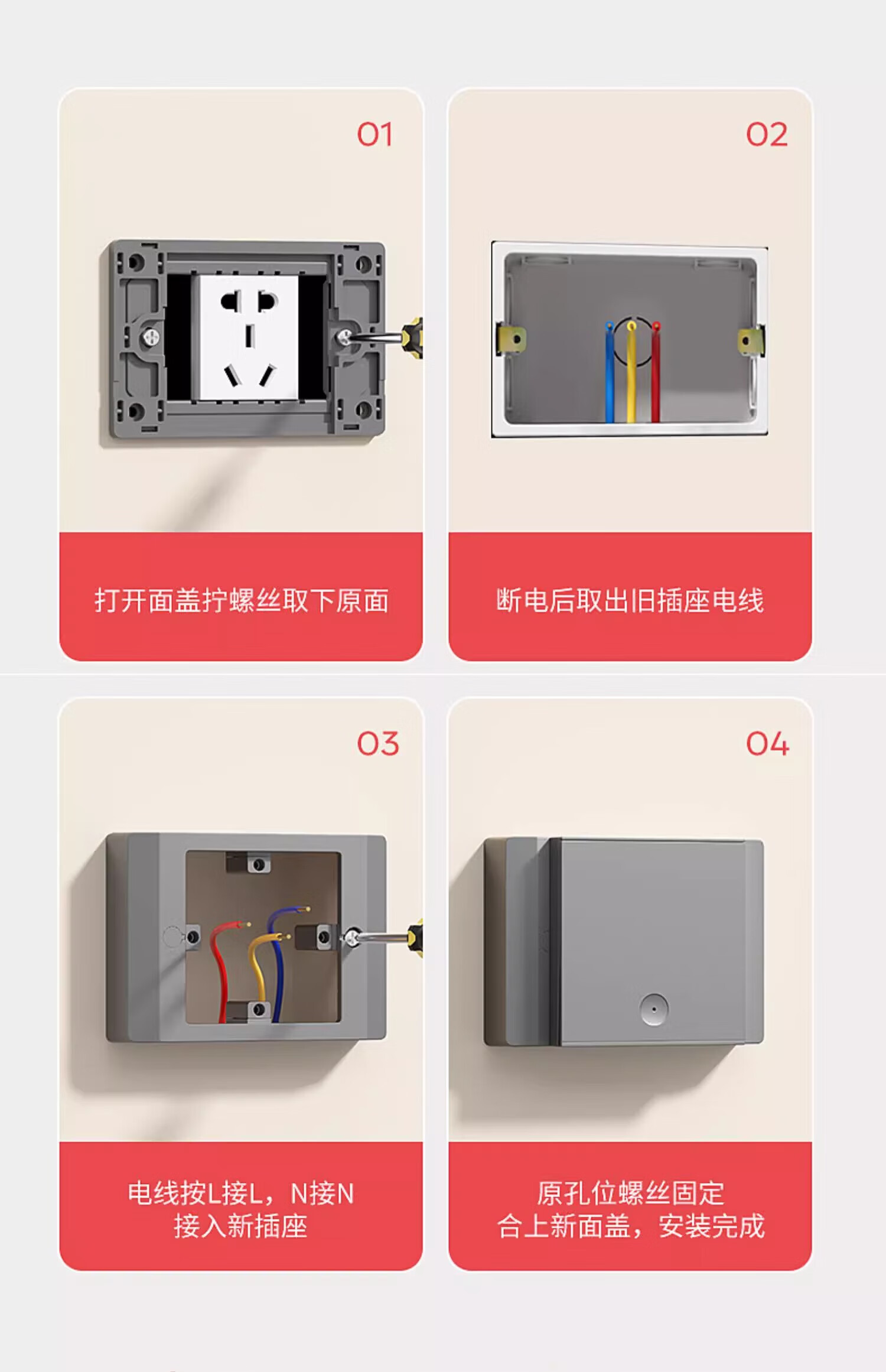 01

打开面盖拧螺丝取下原面

02

断电后取出旧插座电线

03

电线按L接L，N接N
接入新插座

04

原孔位螺丝固定
合上新面盖，安装完成