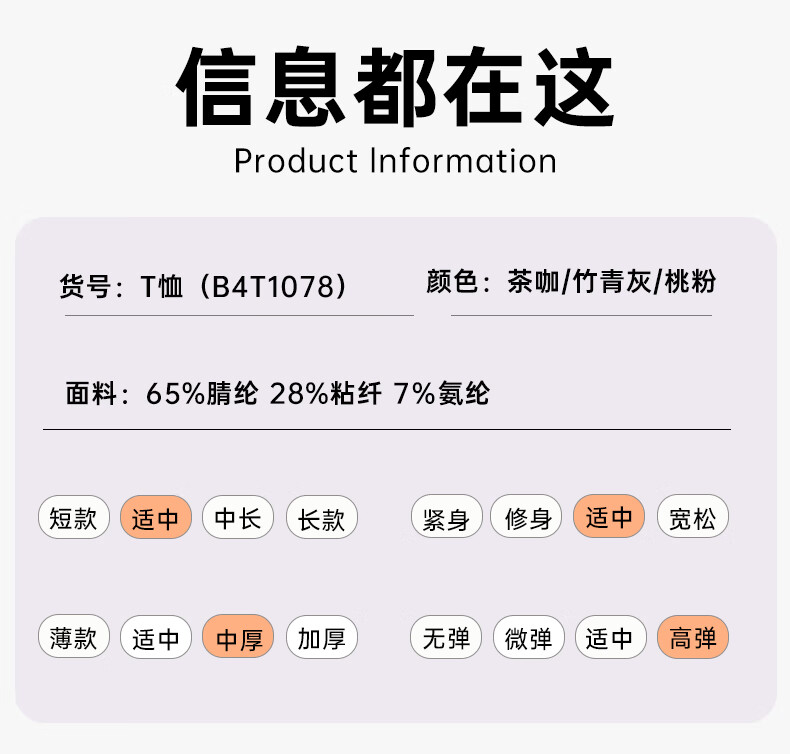 信息都在这
Product Information

货号：T恤（B4T1078）

颜色：茶咖/竹青灰/桃粉

面料：65%腈纶 28%粘纤 7%氨纶

短款 适中 中长 长款

紧身 修身 适中 宽松

薄款 适中 中厚 加厚

无弹 微弹 适中 高弹