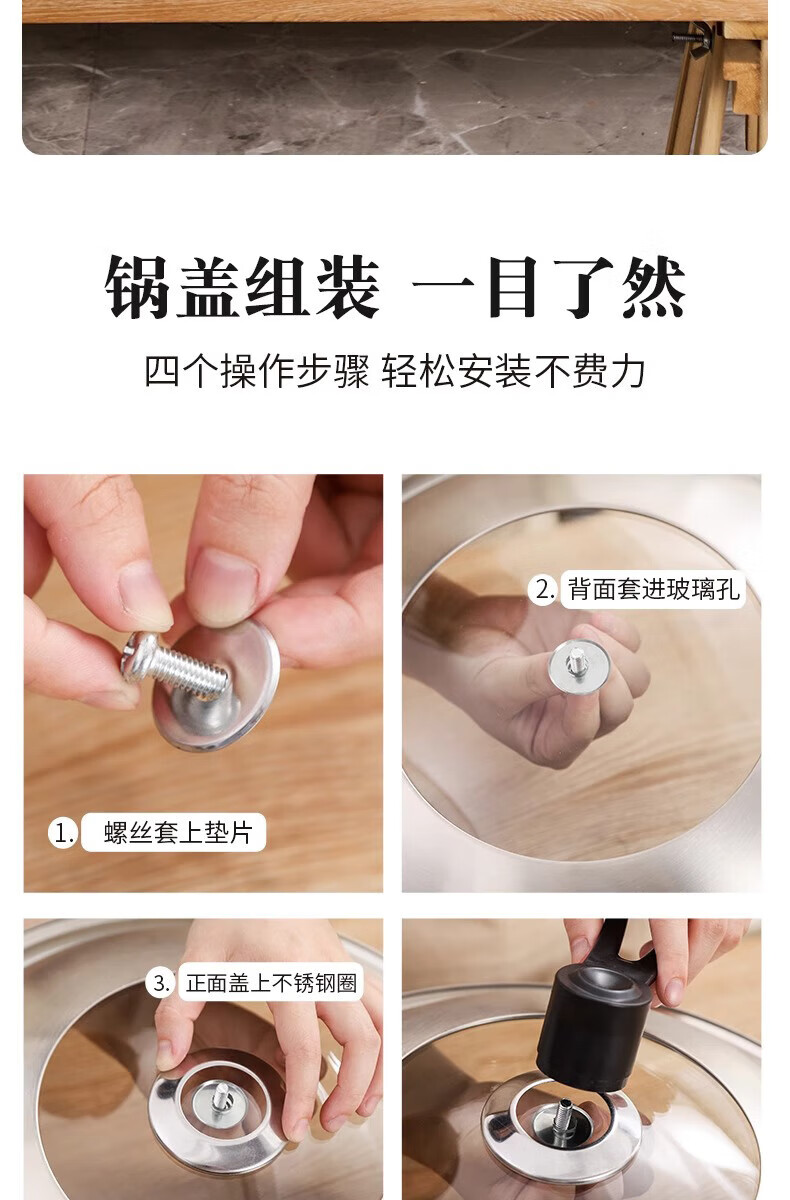 锅盖组装 一目了然

四个操作步骤 轻松安装不费力

1. 螺丝套上垫片

2. 背面套进玻璃孔

3. 正面盖上不锈钢圈