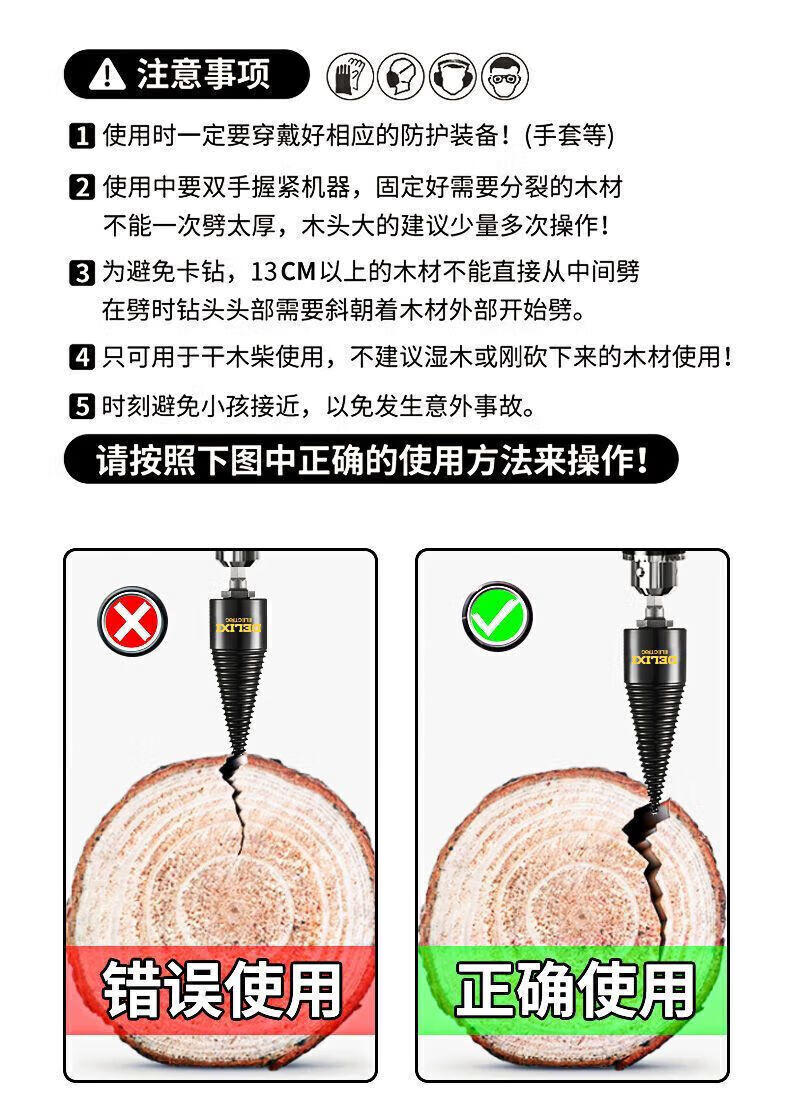 注意事项

1 使用时一定要穿戴好相应的防护装备！(手套等)

2 使用中要双手握紧机器，固定好需要分裂的木材 不能一次劈太厚，木头大的建议少量多次操作！

3 为避免卡钻，13CM以上的木材不能直接从中间劈 在劈时钻头头部需要斜朝着木材外部开始劈。

4 只可用于干木柴使用，不建议湿木或刚砍下来的木材使用！

5 时刻避免小孩接近，以免发生意外事故。

请按照下图中正确的使用方法来操作！

DELIXI ELECTRIC

错误使用

DELIXI ELECTRIC

正确使用