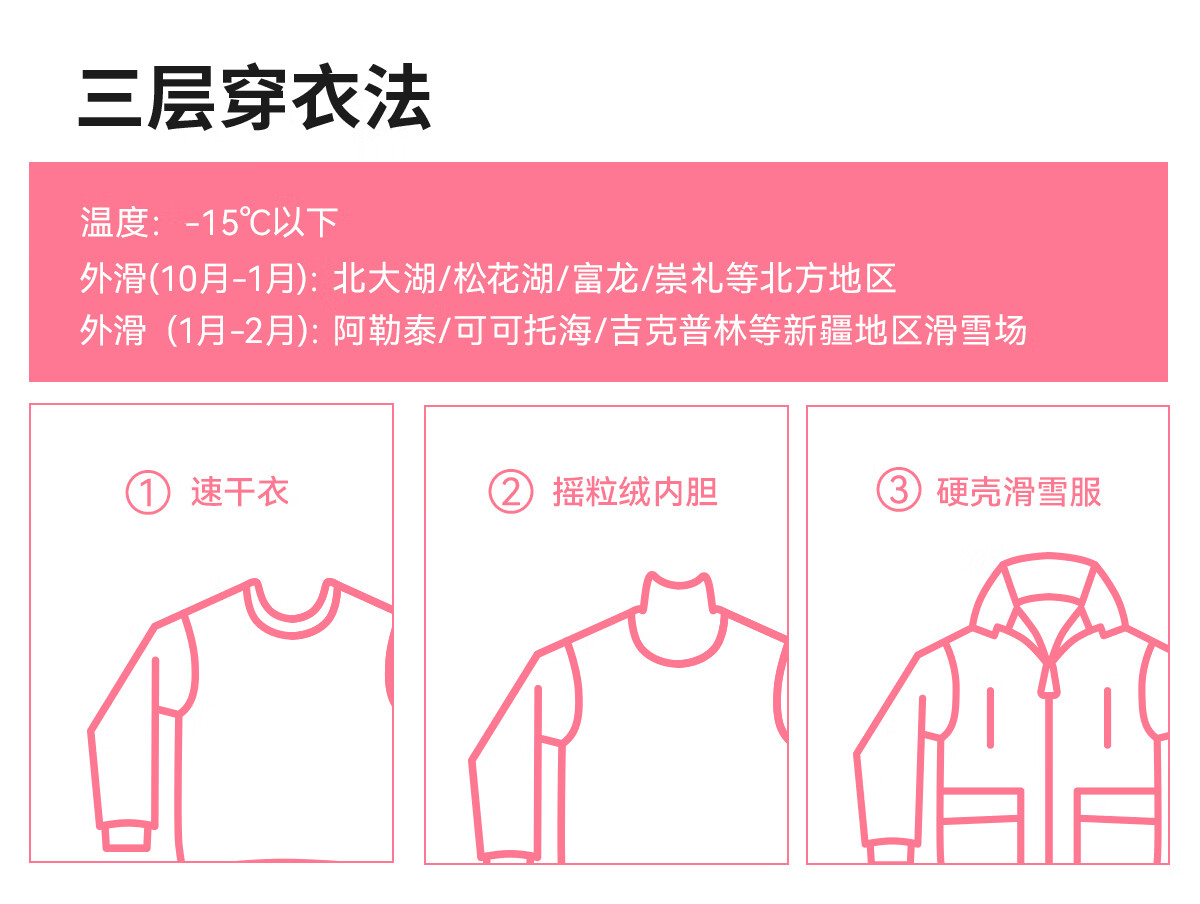 三层穿衣法

温度：-15℃以下
外滑(10月-1月)：北大湖/松花湖/富龙/崇礼等北方地区
外滑（1月-2月)：阿勒泰/可可托海/吉克普林等新疆地区滑雪场

① 速干衣

② 摇粒绒内胆

③ 硬壳滑雪服