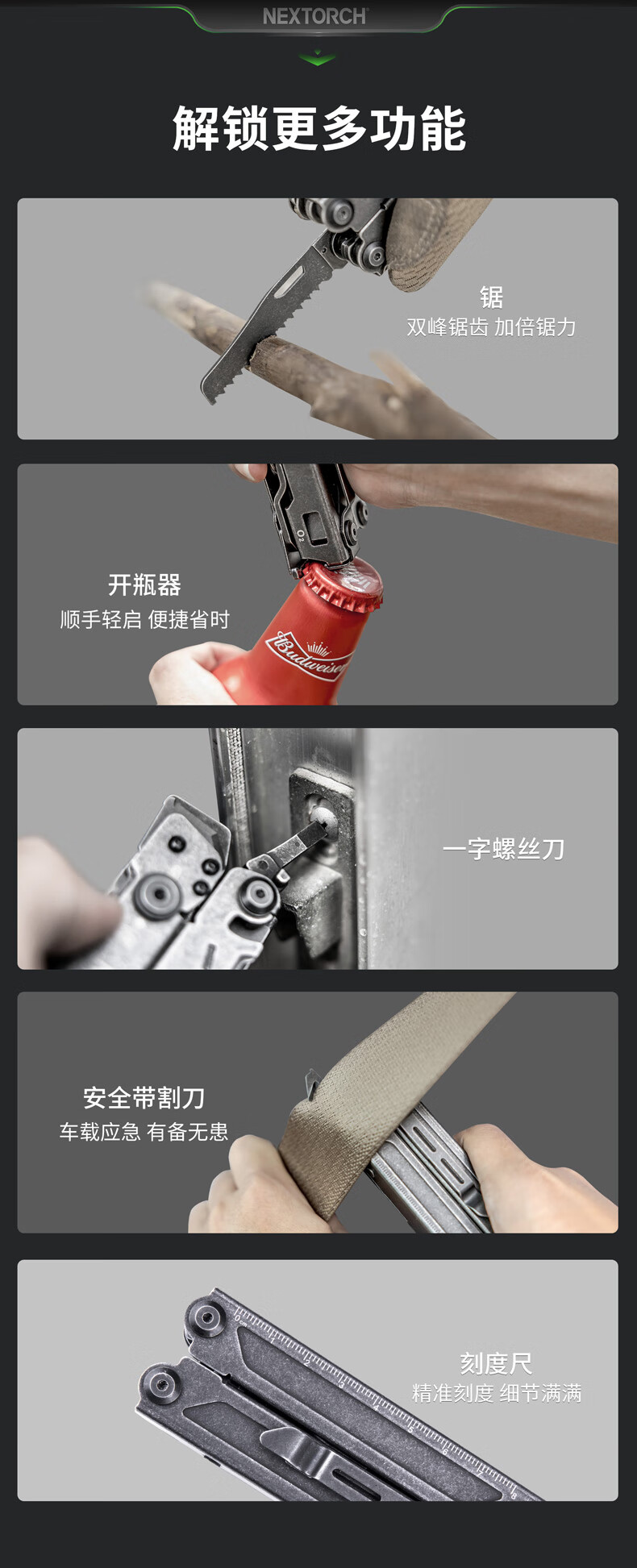 NEXTORCH

解锁更多功能

锯
双峰锯齿 加倍锯力

开瓶器
顺手轻启 便捷省时

Budweiser

一字螺丝刀

安全带割刀
车载应急 有备无患

刻度尺
精准刻度 细节满满