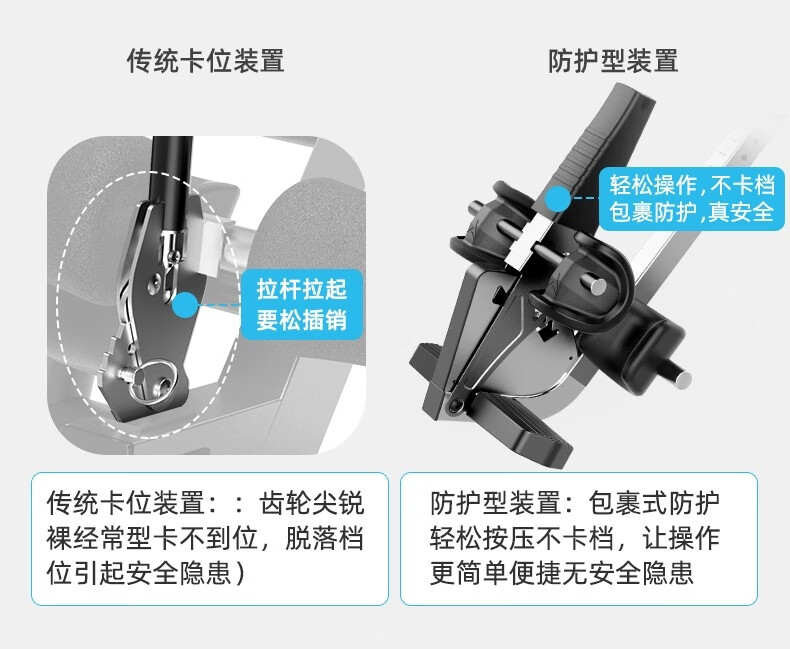 传统卡位装置

拉杆拉起
要松插销

传统卡位装置：：齿轮尖锐裸经常型卡不到位，脱落档位引起安全隐患）

防护型装置

轻松操作，不卡档
包裹防护，真安全

防护型装置：包裹式防护轻松按压不卡档，让操作更简单便捷无安全隐患