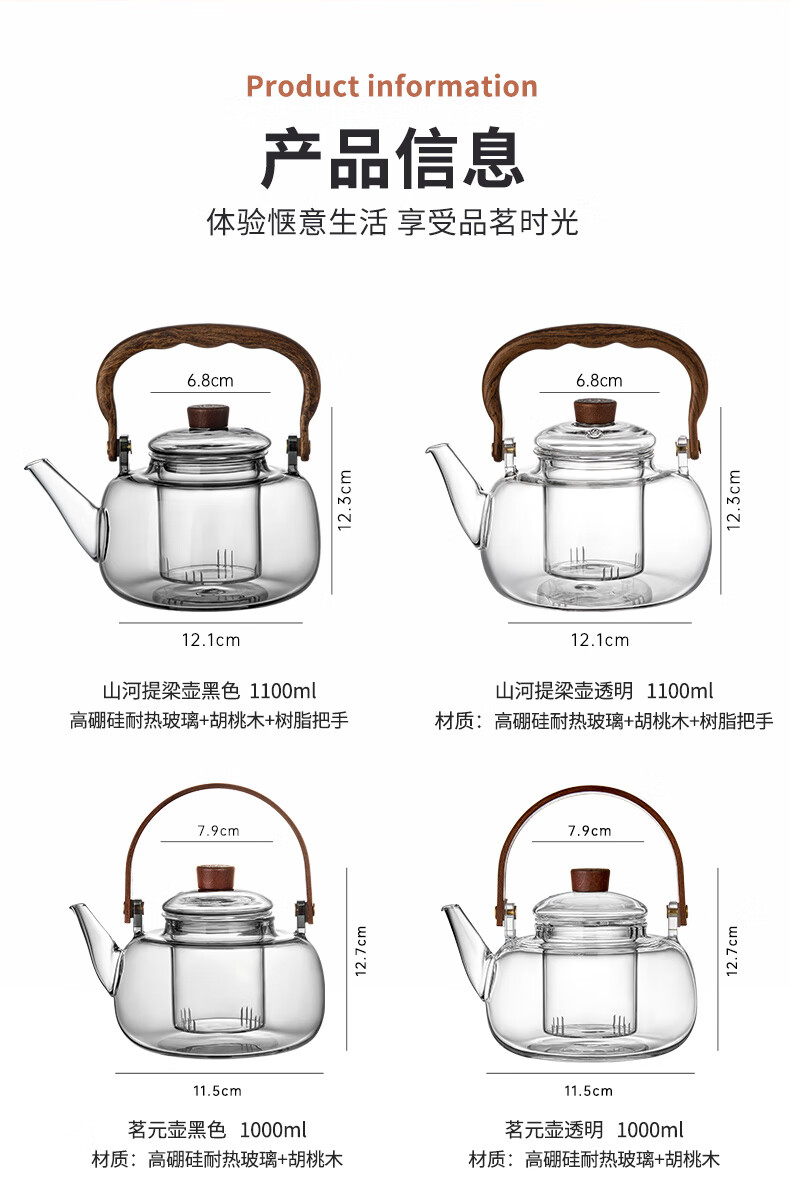 Product information
产品信息
体验惬意生活 享受品茗时光

6.8cm
12.3cm
12.1cm
山河提梁壶黑色 1100ml
高硼硅耐热玻璃+胡桃木+树脂把手

6.8cm
12.3cm
12.1cm
山河提梁壶透明 1100ml
材质：高硼硅耐热玻璃+胡桃木+树脂把手

7.9cm
12.7cm
11.5cm
茗元壶黑色 1000ml
材质：高硼硅耐热玻璃+胡桃木

7.9cm
12.7cm
11.5cm
茗元壶透明 1000ml
材质：高硼硅耐热玻璃+胡桃木