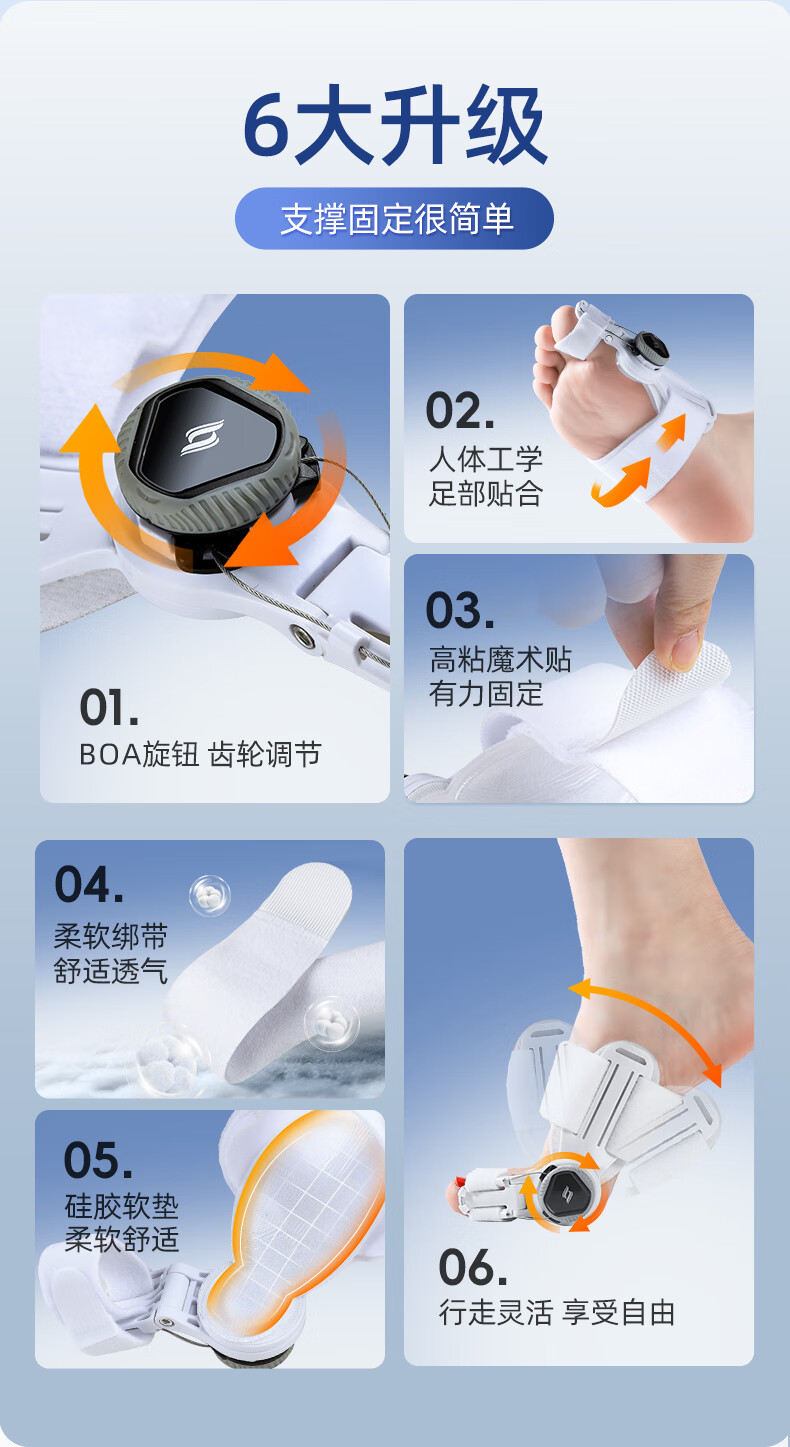 6大升级

支撑固定很简单

01.
BOA旋钮 齿轮调节

02.
人体工学
足部贴合

03.
高粘魔术贴
有力固定

04.
柔软绑带
舒适透气

05.
硅胶软垫
柔软舒适

06.
行走灵活 享受自由