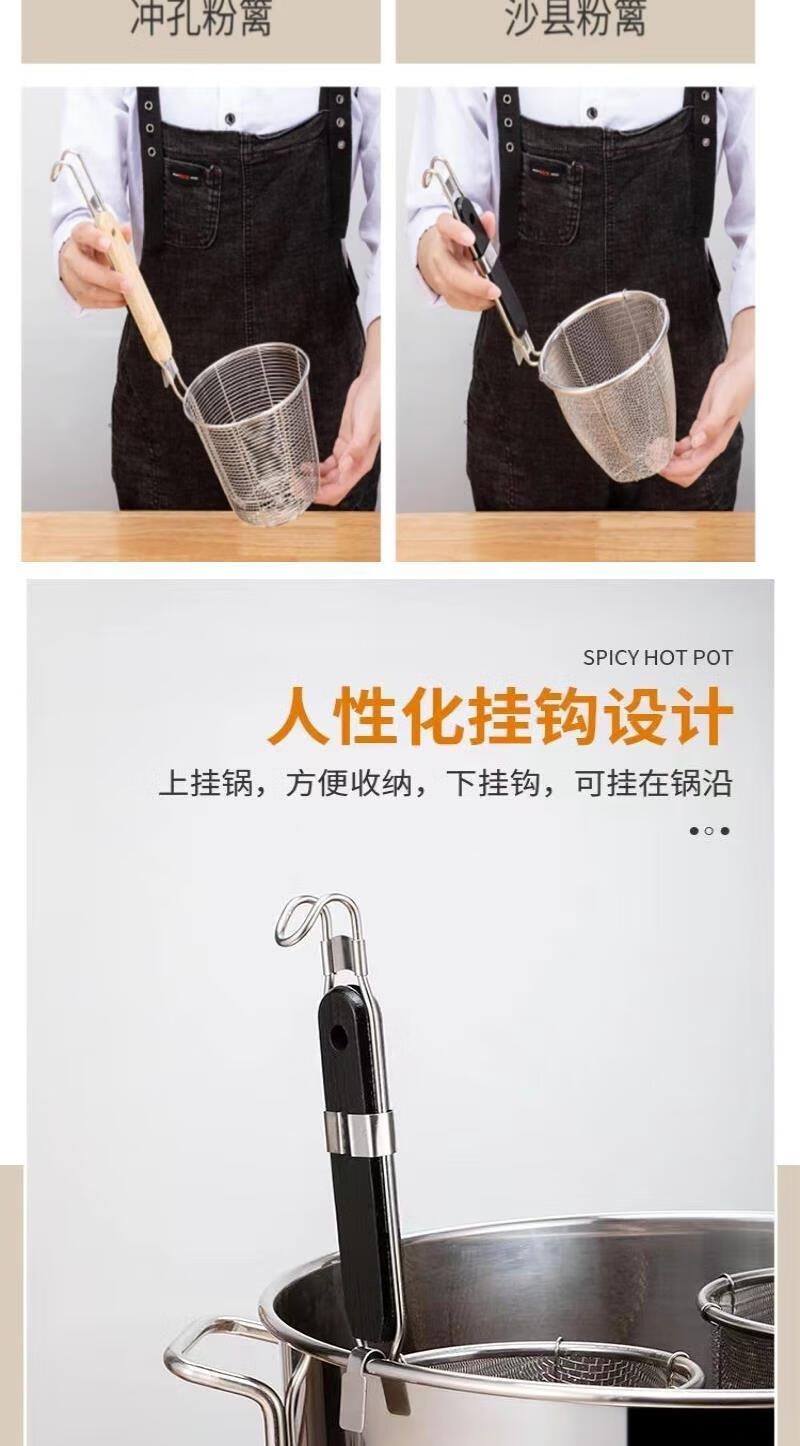 冲孔粉篱

沙县粉篱

SPICY HOT POT

人性化挂钩设计

上挂锅，方便收纳，下挂钩，可挂在锅沿