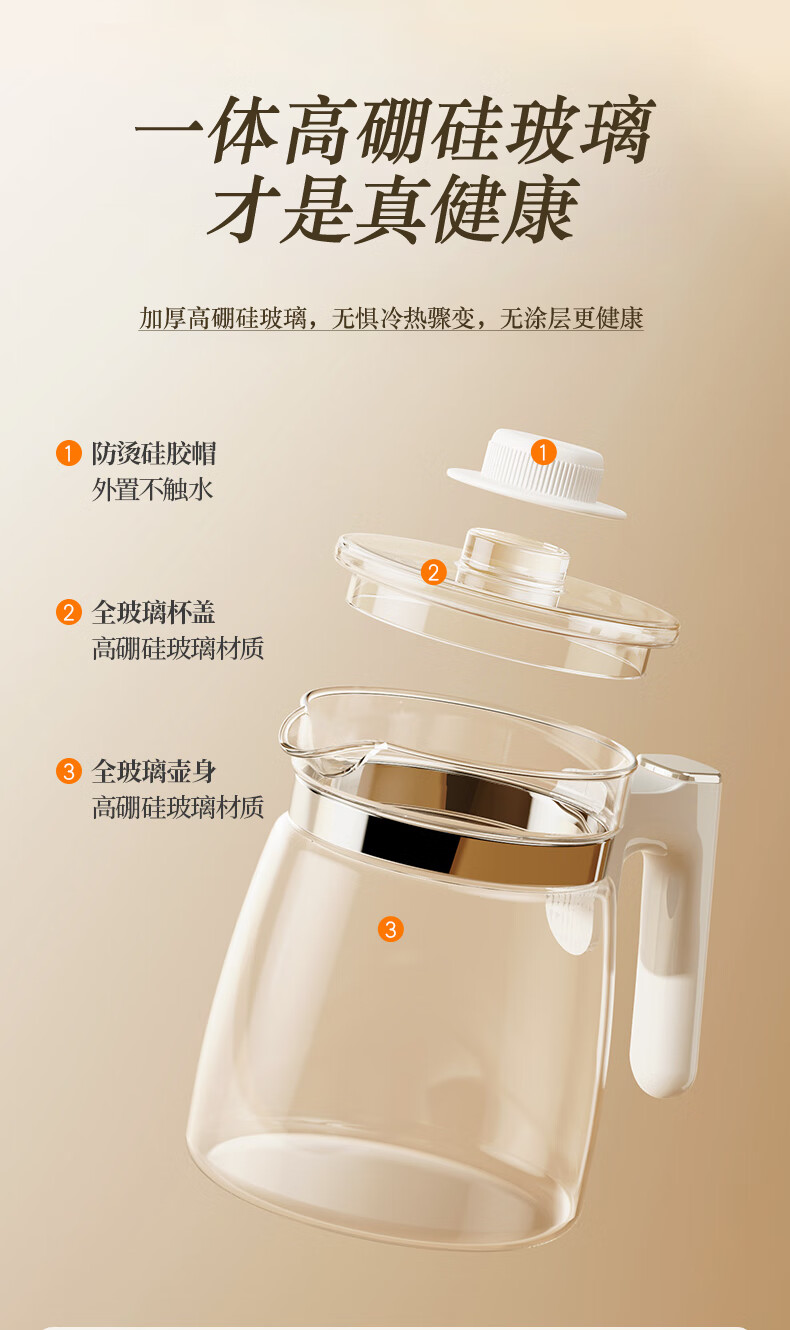 一体高硼硅玻璃
才是真健康

加厚高硼硅玻璃，无惧冷热骤变，无涂层更健康

1 防烫硅胶帽
外置不触水

2 全玻璃杯盖
高硼硅玻璃材质

3 全玻璃壶身
高硼硅玻璃材质

1

2

3