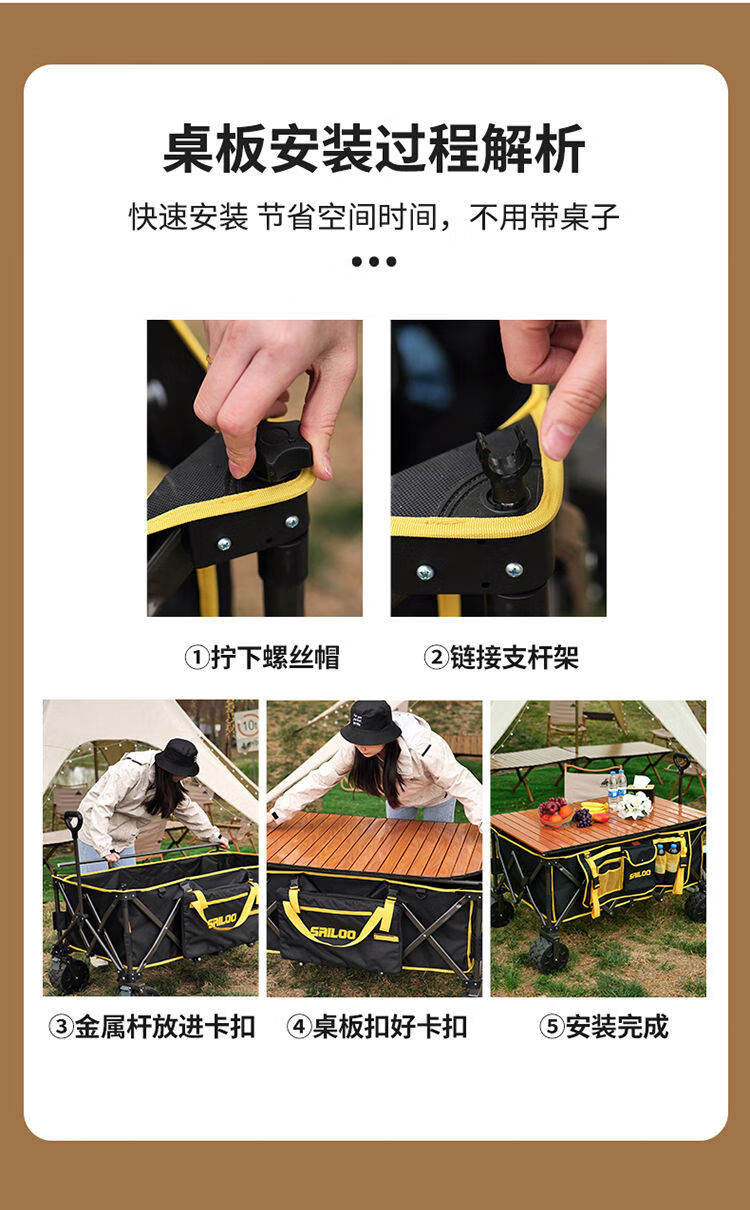 桌板安装过程解析

快速安装 节省空间时间，不用带桌子

①拧下螺丝帽

②链接支杆架

SAILOO

SAILOO

SAILOO

③金属杆放进卡扣

④桌板扣好卡扣

⑤安装完成