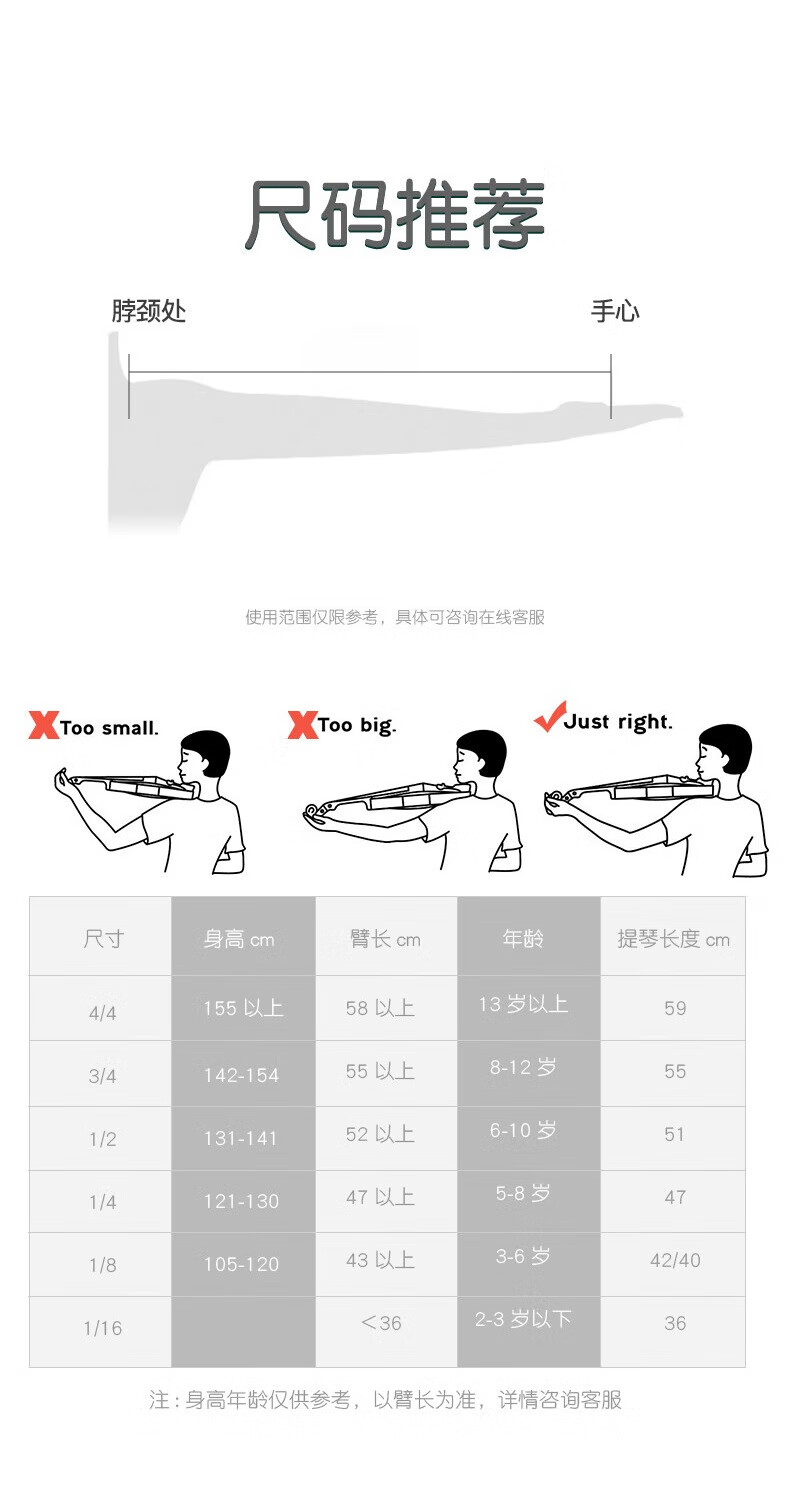 尺码推荐

脖颈处

手心

使用范围仅限参考，具体可咨询在线客服

Too small.

Too big.

Just right.

| 尺寸 | 身高 cm | 臂长 cm | 年龄 | 提琴长度 cm |
|---|---|---|---|---|
| 4/4 | 155 以上 | 58 以上 | 13 岁以上 | 59 |
| 3/4 | 142-154 | 55 以上 | 8-12 岁 | 55 |
| 1/2 | 131-141 | 52 以上 | 6-10 岁 | 51 |
| 1/4 | 121-130 | 47 以上 | 5-8 岁 | 47 |
| 1/8 | 105-120 | 43 以上 | 3-6 岁 | 42/40 |
| 1/16 | | ＜36 | 2-3 岁以下 | 36 |

注：身高年龄仅供参考，以臂长为准，详情咨询客服