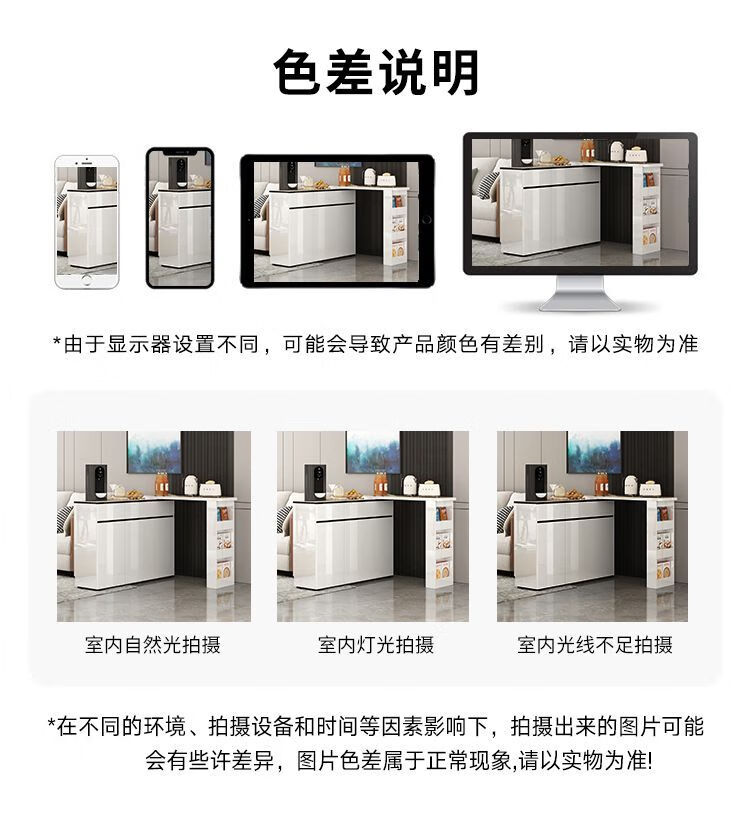 色差说明

*由于显示器设置不同，可能会导致产品颜色有差别，请以实物为准

室内自然光拍摄

室内灯光拍摄

室内光线不足拍摄

*在不同的环境、拍摄设备和时间等因素影响下，拍摄出来的图片可能会有些许差异，图片色差属于正常现象,请以实物为准!