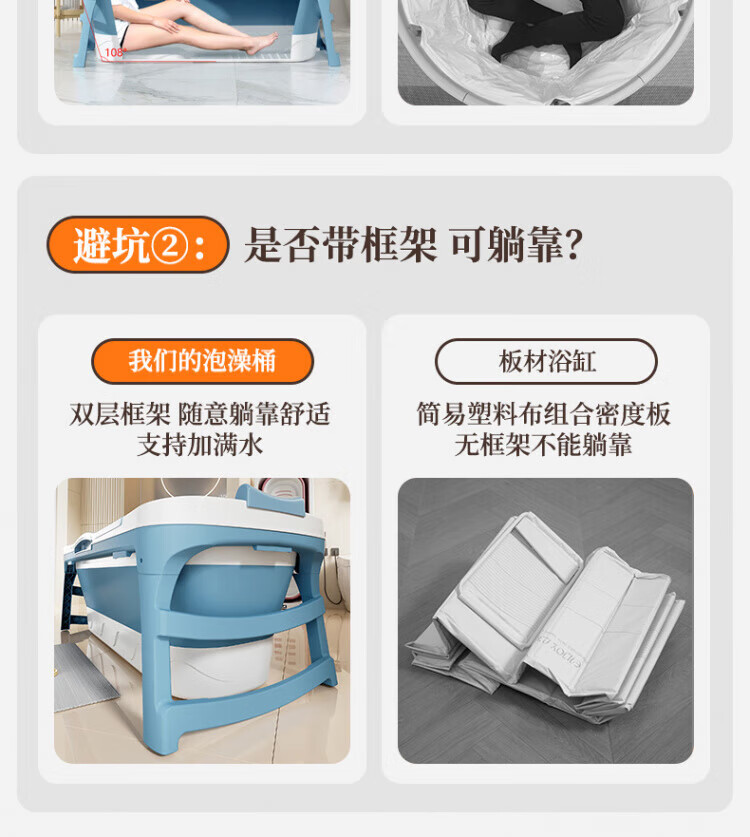 108°

避坑②: 是否带框架 可躺靠?

我们的泡澡桶

双层框架 随意躺靠舒适
支持加满水

板材浴缸

简易塑料布组合密度板
无框架不能躺靠