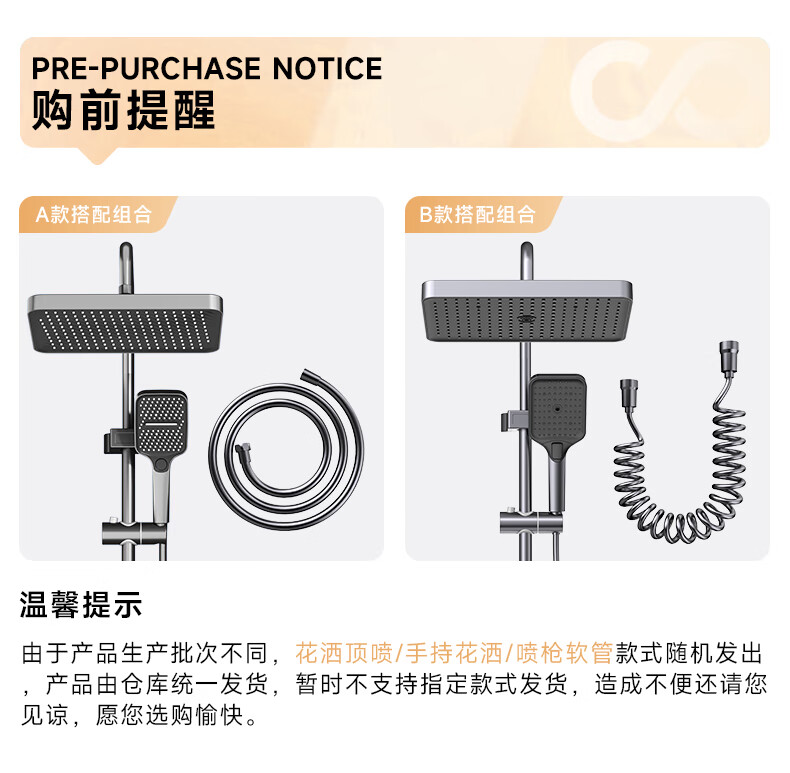 PRE-PURCHASE NOTICE
购前提醒

A款搭配组合

B款搭配组合

温馨提示

由于产品生产批次不同，花洒顶喷/手持花洒/喷枪软管款式随机发出，产品由仓库统一发货，暂时不支持指定款式发货，造成不便还请您见谅，愿您选购愉快。