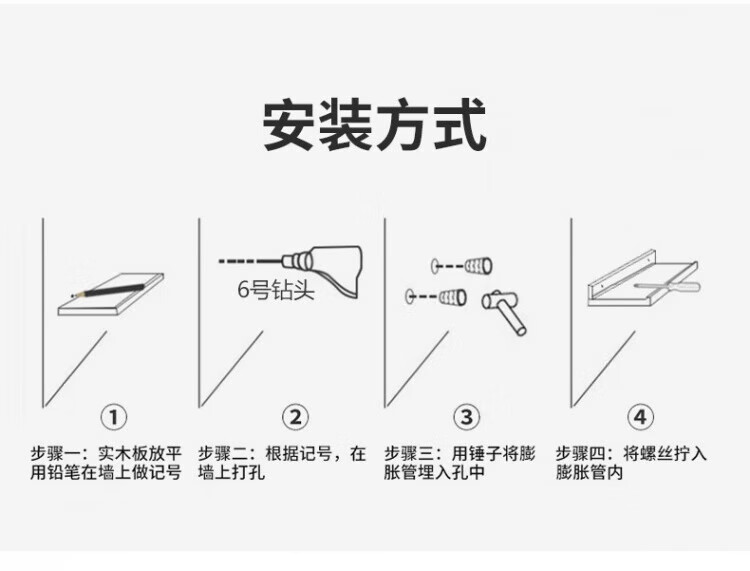 安装方式

6号钻头

①

步骤一：实木板放平用铅笔在墙上做记号

②

步骤二：根据记号，在墙上打孔

③

步骤三：用锤子将膨胀管埋入孔中

④

步骤四：将螺丝拧入膨胀管内