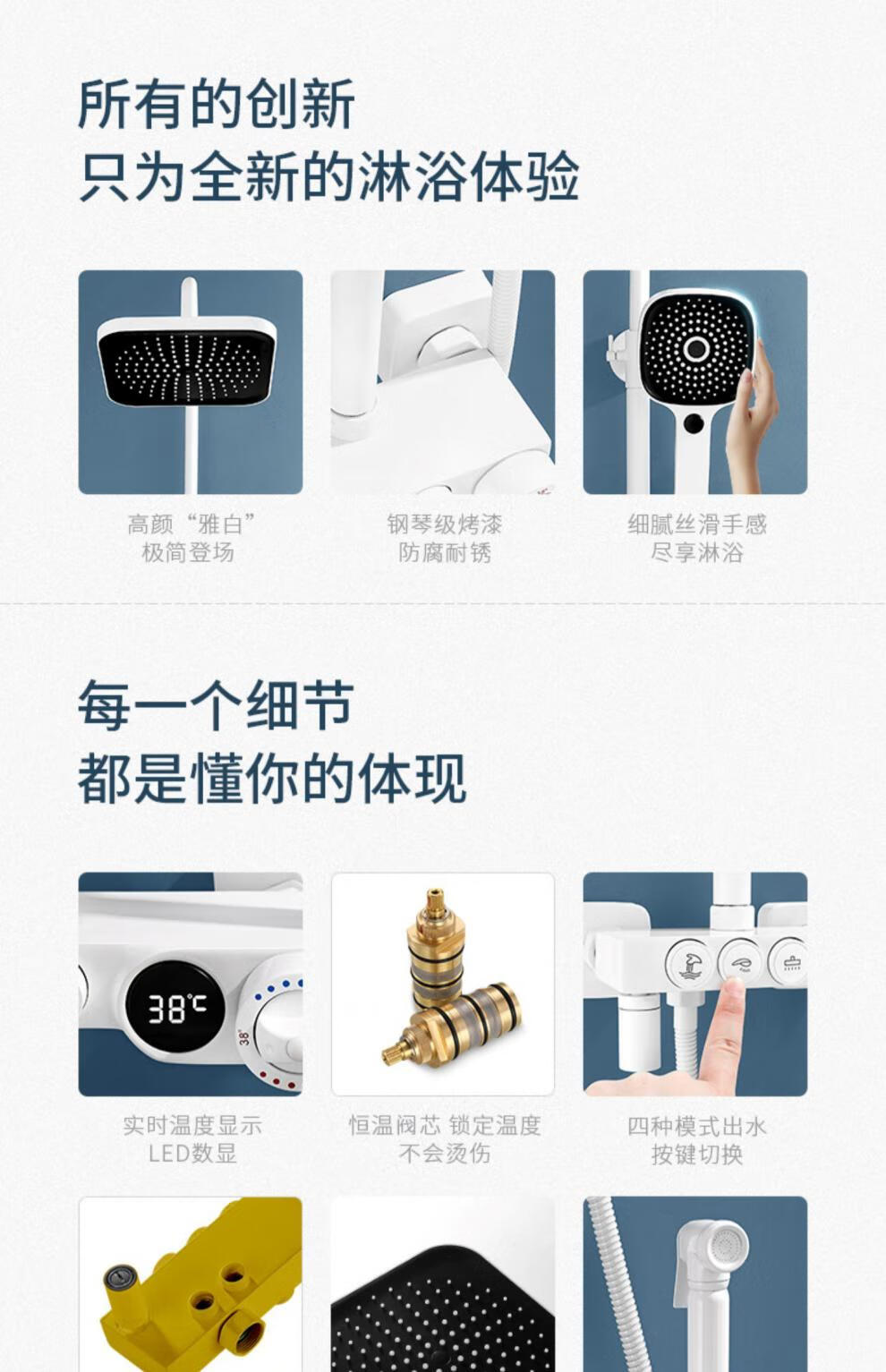 所有的创新
只为全新的淋浴体验

高颜“雅白”
极简登场

钢琴级烤漆
防腐耐锈

细腻丝滑手感
尽享淋浴

每一个细节
都是懂你的体现

38℃

38°

实时温度显示
LED数显

恒温阀芯 锁定温度
不会烫伤

四种模式出水
按键切换