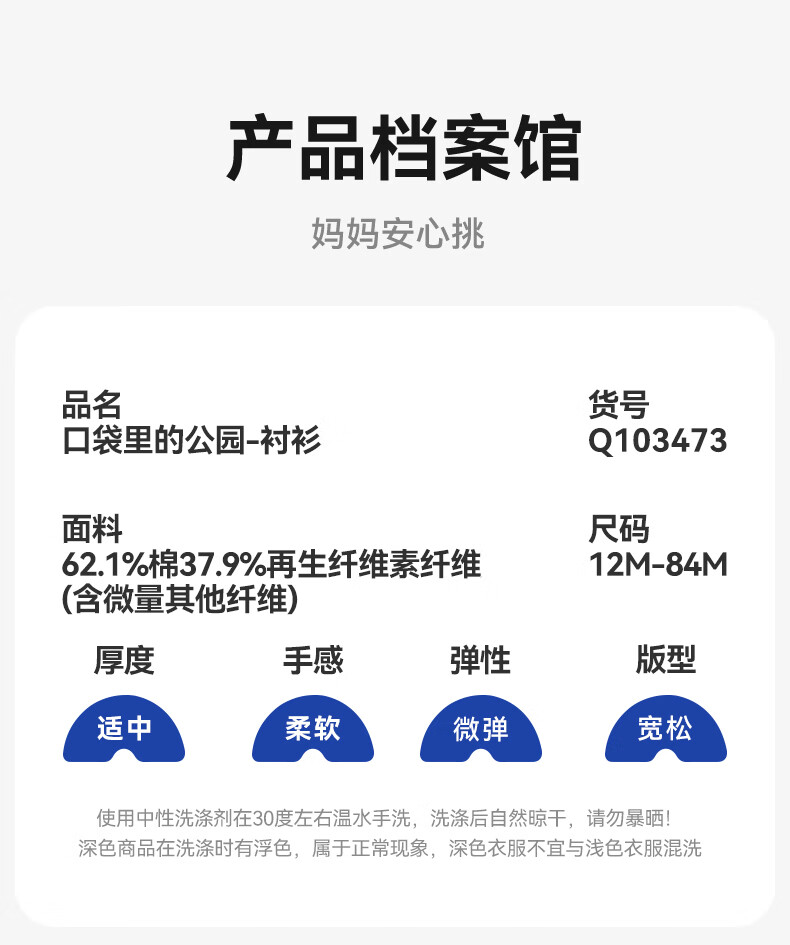 产品档案馆

妈妈安心挑

品名
口袋里的公园-衬衫

货号
Q103473

面料
62.1%棉37.9%再生纤维素纤维
(含微量其他纤维)

尺码
12M-84M

厚度
适中

手感
柔软

弹性
微弹

版型
宽松

使用中性洗涤剂在30度左右温水手洗，洗涤后自然晾干，请勿暴晒!
深色商品在洗涤时有浮色，属于正常现象，深色衣服不宜与浅色衣服混洗