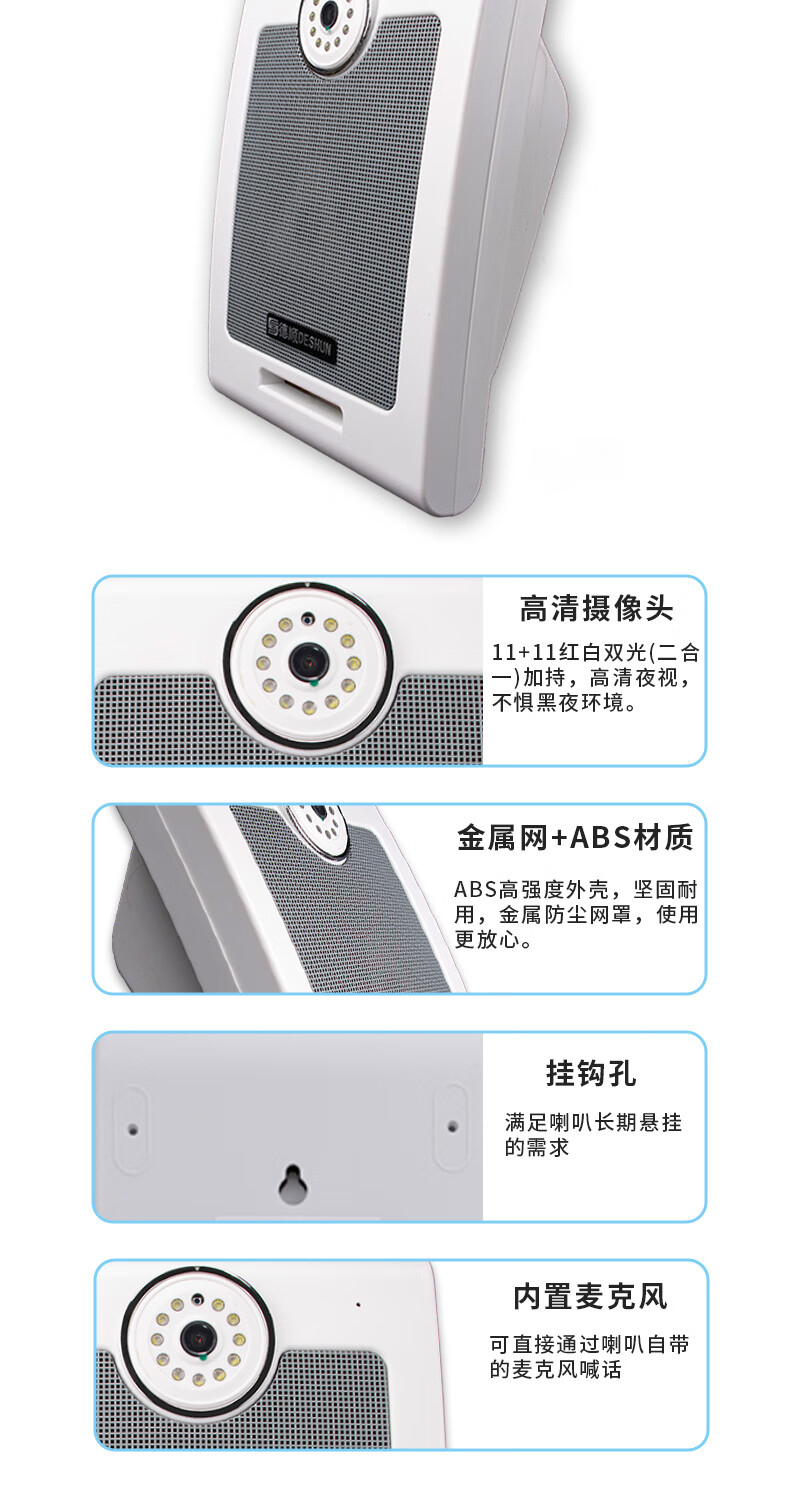 德顺DESHUN

高清摄像头

11+11红白双光(二合一)加持，高清夜视，不惧黑夜环境。

金属网+ABS材质

ABS高强度外壳，坚固耐用，金属防尘网罩，使用更放心。

挂钩孔

满足喇叭长期悬挂的需求

内置麦克风

可直接通过喇叭自带的麦克风喊话