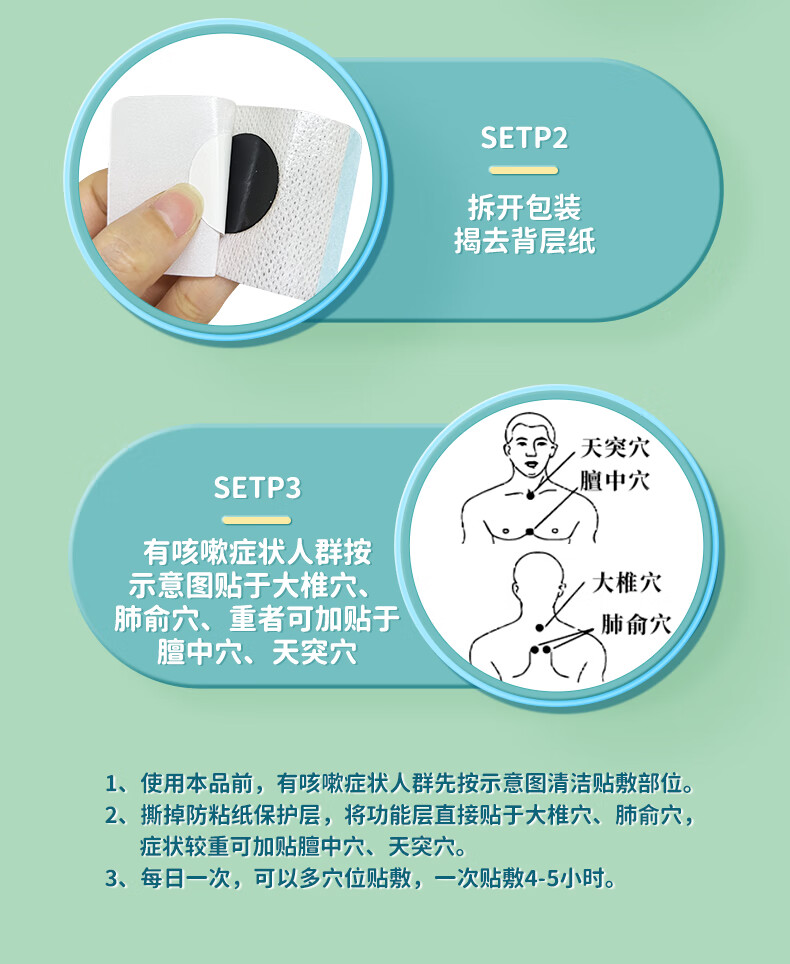 SETP2

拆开包装
揭去背层纸

SETP3

有咳嗽症状人群按示意图贴于大椎穴、肺俞穴、重者可加贴于膻中穴、天突穴

天突穴
膻中穴
大椎穴
肺俞穴

1、使用本品前，有咳嗽症状人群先按示意图清洁贴敷部位。
2、撕掉防粘纸保护层，将功能层直接贴于大椎穴、肺俞穴，症状较重可加贴膻中穴、天突穴。
3、每日一次，可以多穴位贴敷，一次贴敷4-5小时。