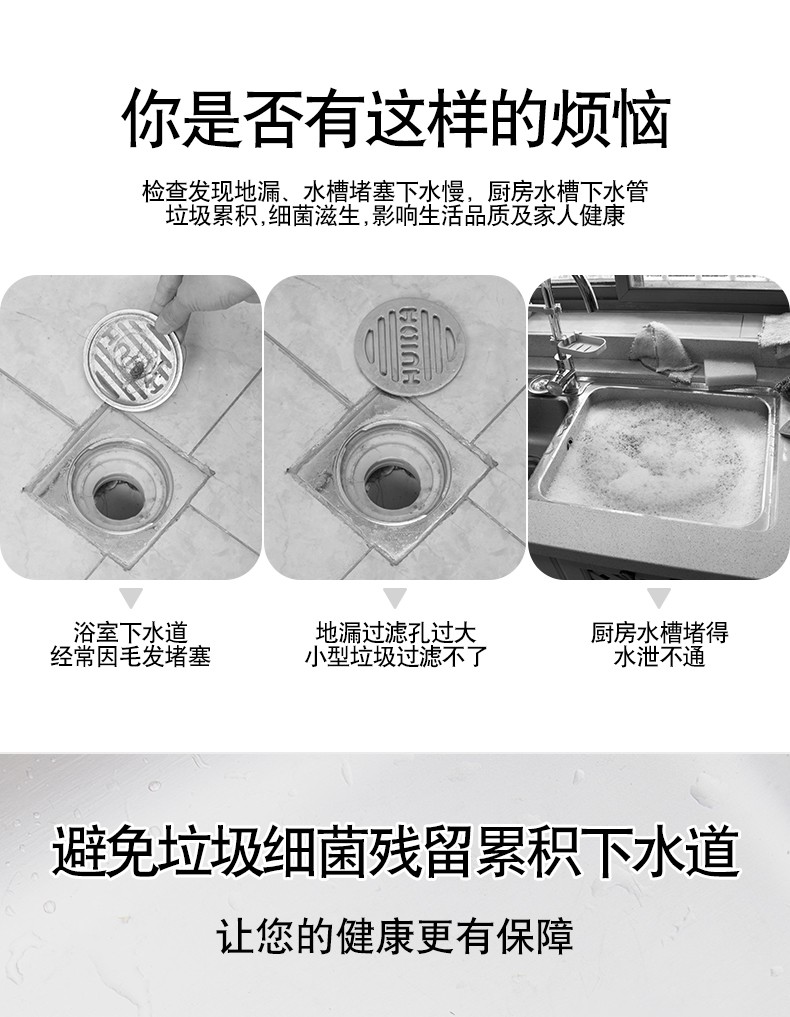 你是否有这样的烦恼

检查发现地漏、水槽堵塞下水慢，厨房水槽下水管垃圾累积，细菌滋生，影响生活品质及家人健康

浴室下水道
经常因毛发堵塞

地漏过滤孔过大
小型垃圾过滤不了

厨房水槽堵得
水泄不通

避免垃圾细菌残留累积下水道

让您的健康更有保障