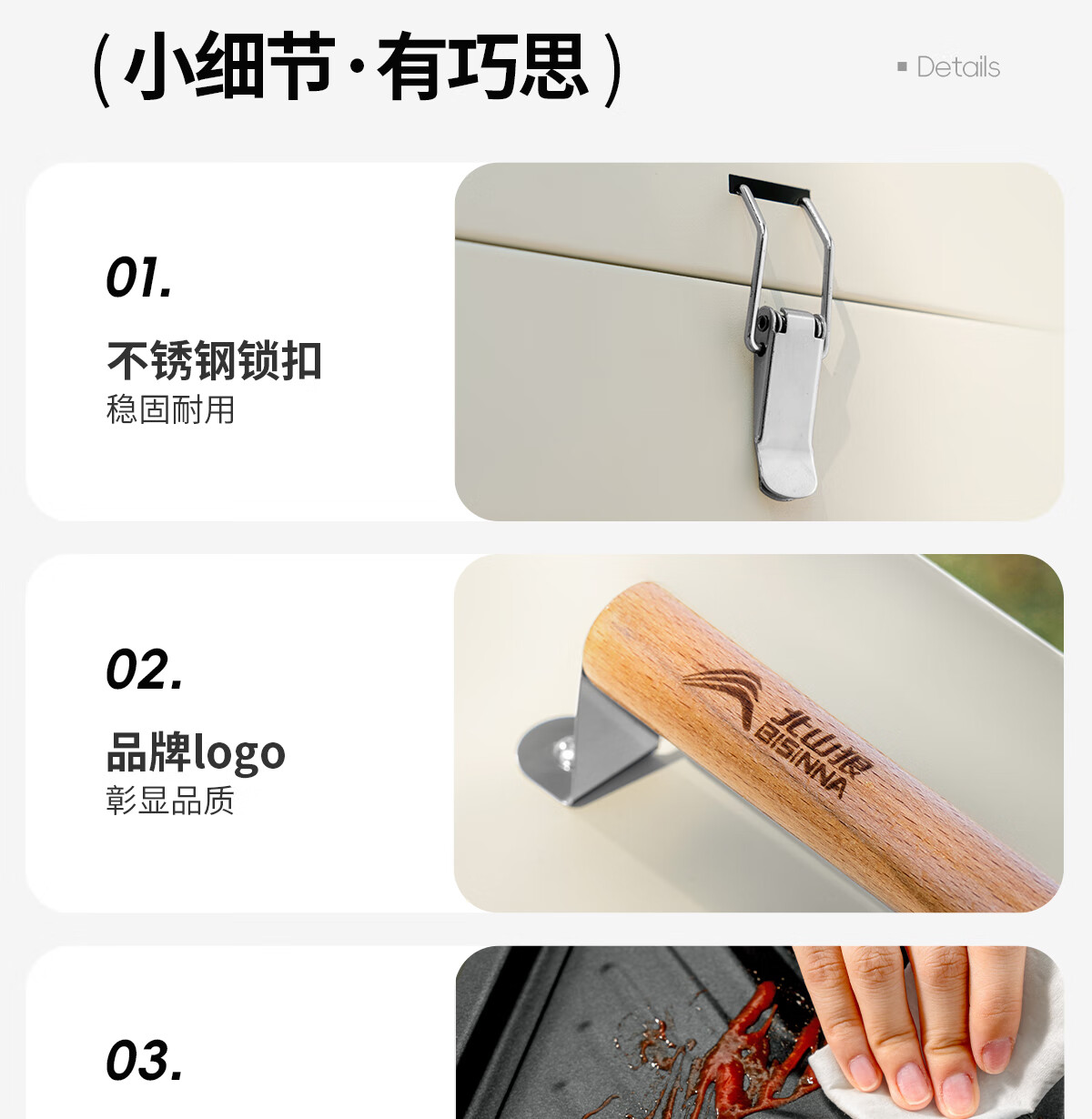 (小细节·有巧思)

Details

01.

不锈钢锁扣
稳固耐用

02.

品牌logo
彰显品质

北山狼
BISINNA

03.