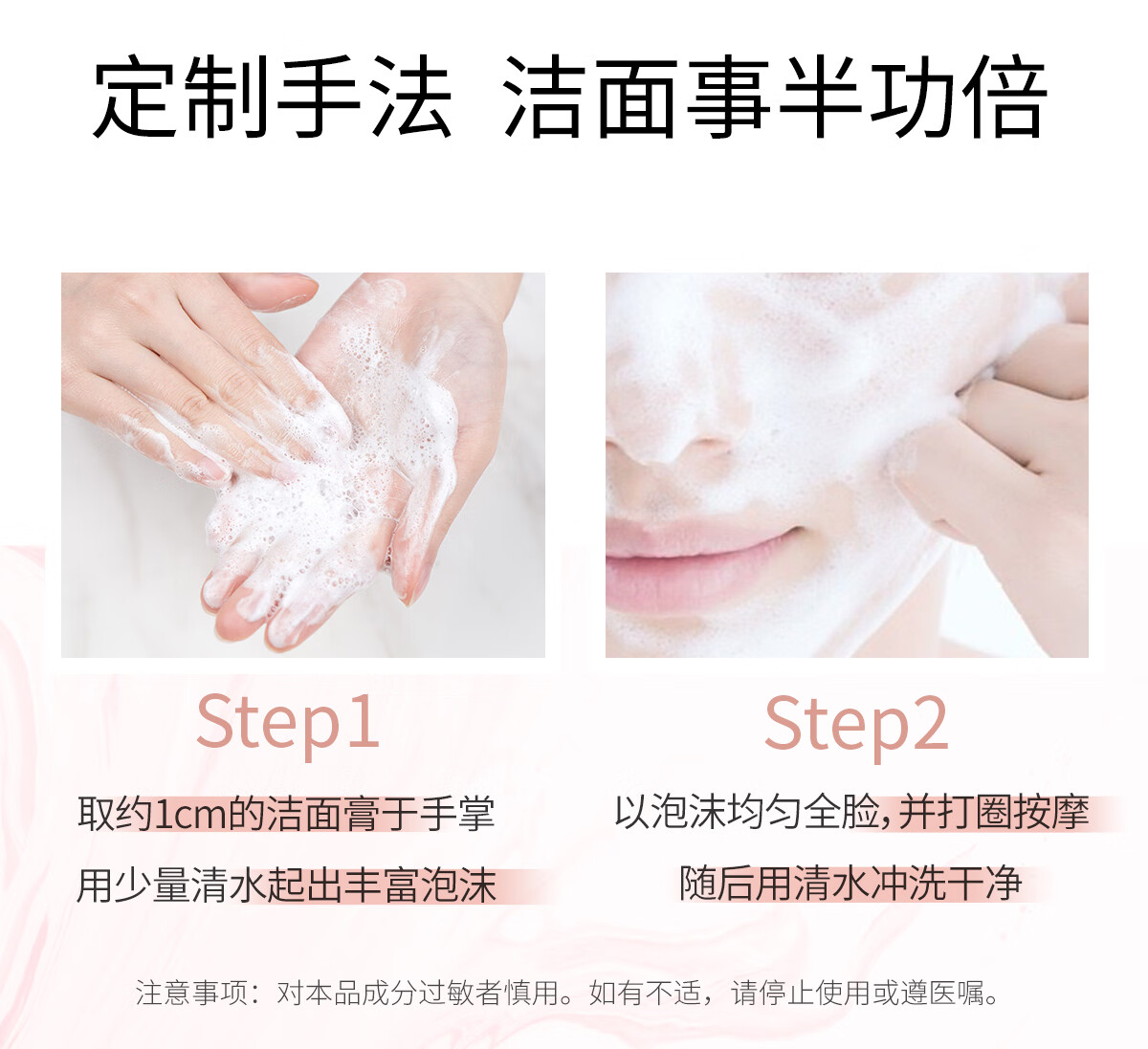 定制手法 洁面事半功倍

Step1

取约1cm的洁面膏于手掌

用少量清水起出丰富泡沫

Step2

以泡沫均匀全脸,并打圈按摩

随后用清水冲洗干净

注意事项：对本品成分过敏者慎用。如有不适，请停止使用或遵医嘱。