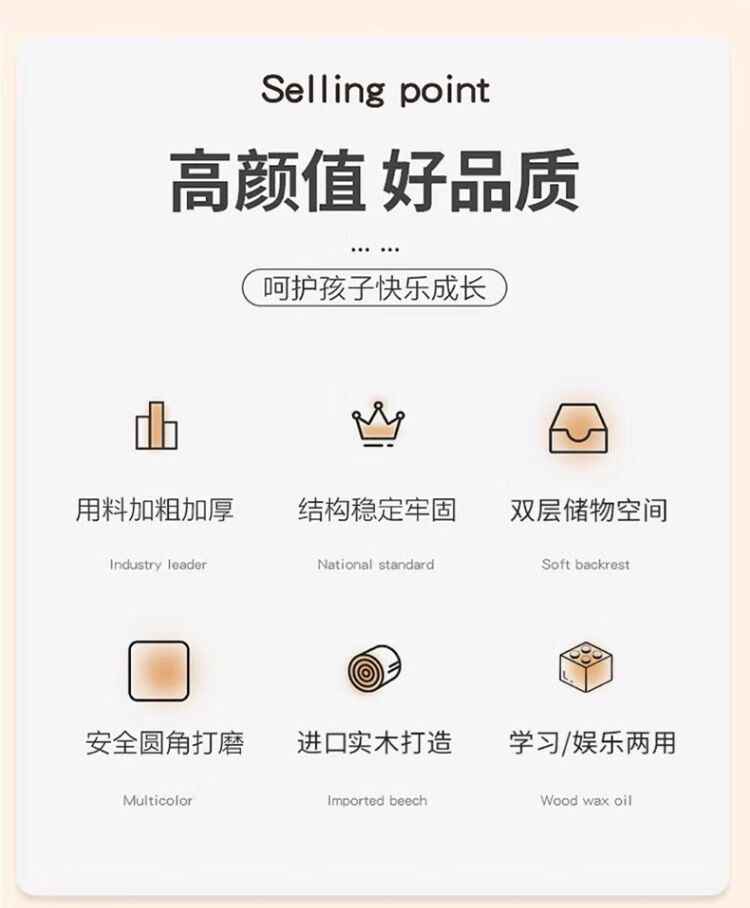 Selling point

高颜值 好品质

... ...

呵护孩子快乐成长

用料加粗加厚

Industry leader

结构稳定牢固

National standard

双层储物空间

Soft backrest

安全圆角打磨

Multicolor

进口实木打造

Imported beech

学习/娱乐两用

Wood wax oil