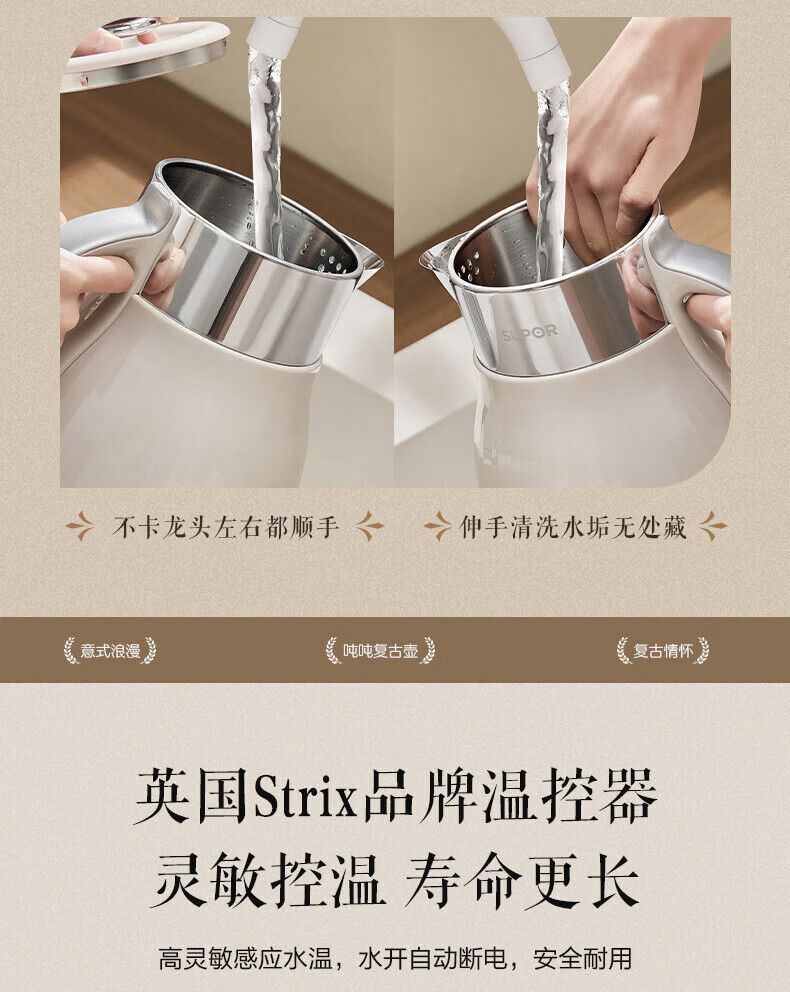 SUPOR

不卡龙头左右都顺手

伸手清洗水垢无处藏

意式浪漫

吨吨复古壶

复古情怀

英国Strix品牌温控器
灵敏控温 寿命更长

高灵敏感应水温，水开自动断电，安全耐用