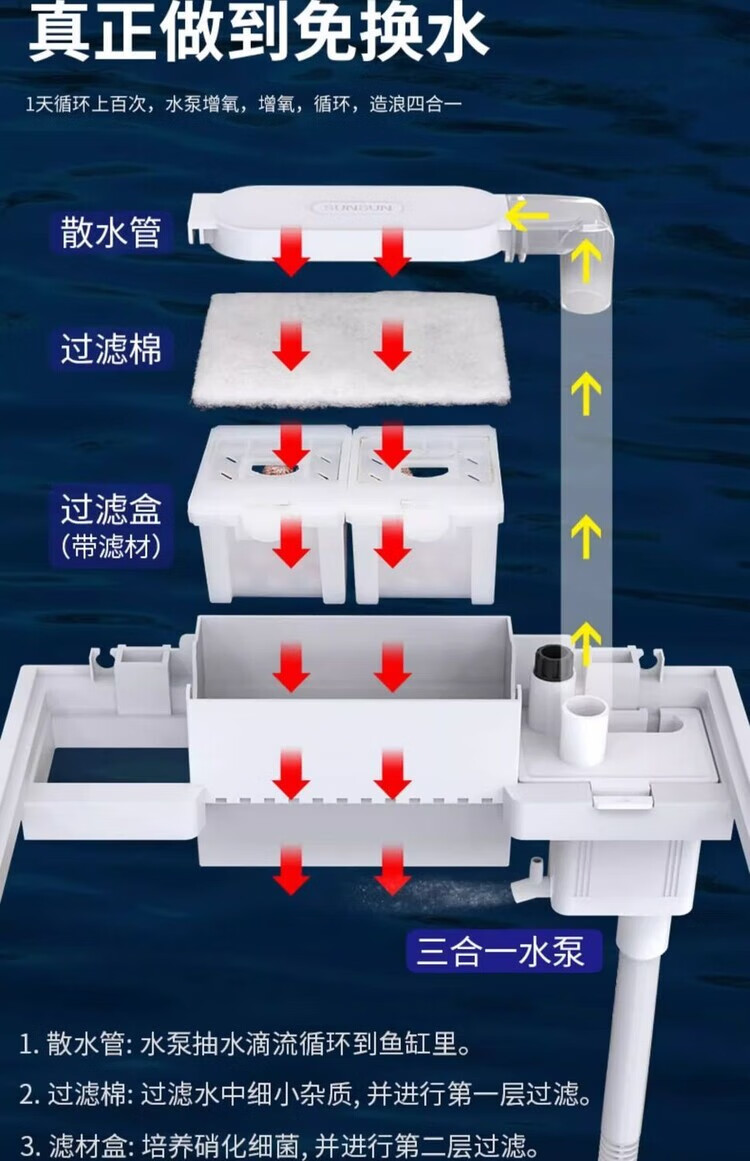 真正做到免换水

1天循环上百次，水泵增氧，增氧，循环，造浪四合一

散水管

SUNSUN

过滤棉

过滤盒
（带滤材）

三合一水泵

1. 散水管: 水泵抽水滴流循环到鱼缸里。

2. 过滤棉: 过滤水中细小杂质, 并进行第一层过滤。

3. 滤材盒: 培养硝化细菌, 并进行第二层过滤。