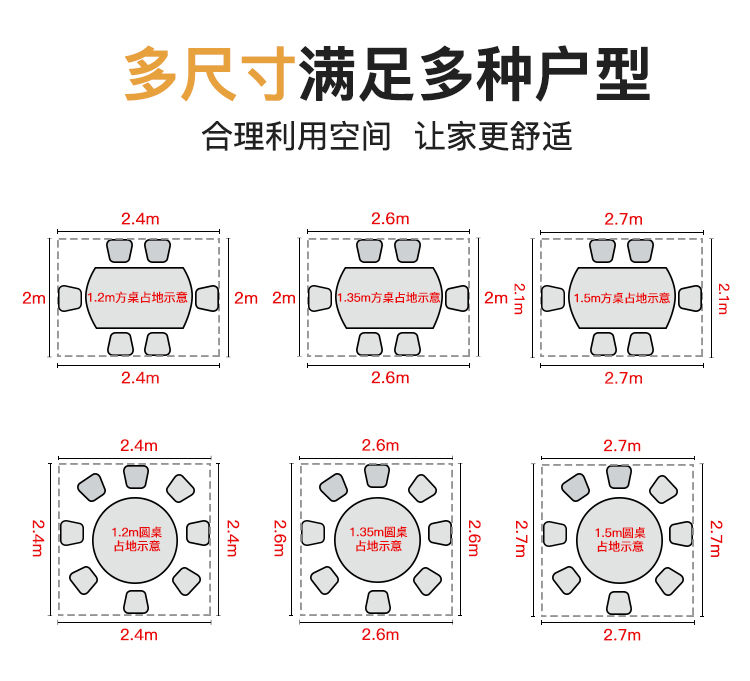 多尺寸满足多种户型

合理利用空间 让家更舒适

2.4m
2m
1.2m方桌占地示意
2m
2.4m

2.6m
2m
1.35m方桌占地示意
2m
2.6m

2.7m
2.1m
1.5m方桌占地示意
2.1m
2.7m

2.4m
2.4m
1.2m圆桌占地示意
2.4m
2.4m

2.6m
2.6m
1.35m圆桌占地示意
2.6m
2.6m

2.7m
2.7m
1.5m圆桌占地示意
2.7m
2.7m