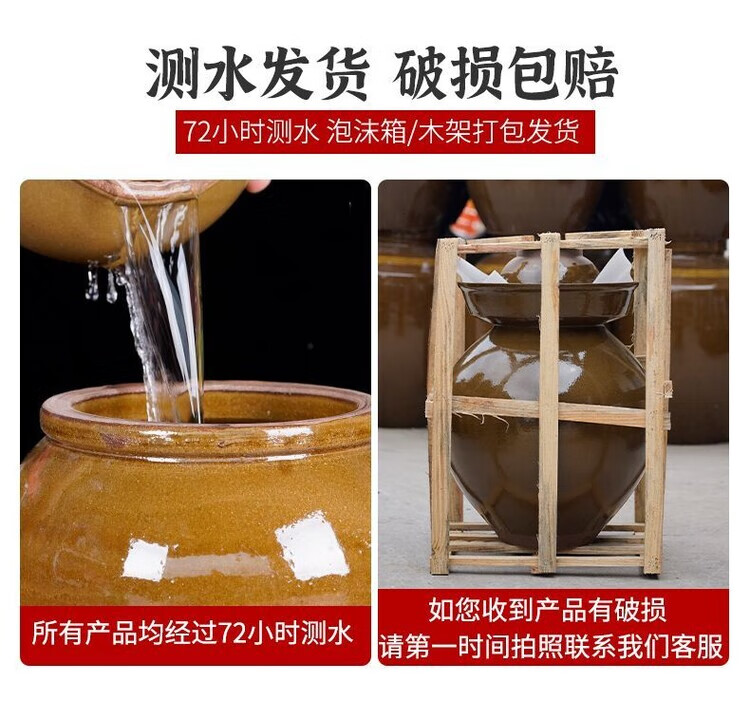 测水发货 破损包赔

72小时测水 泡沫箱/木架打包发货

所有产品均经过72小时测水

如您收到产品有破损
请第一时间拍照联系我们客服