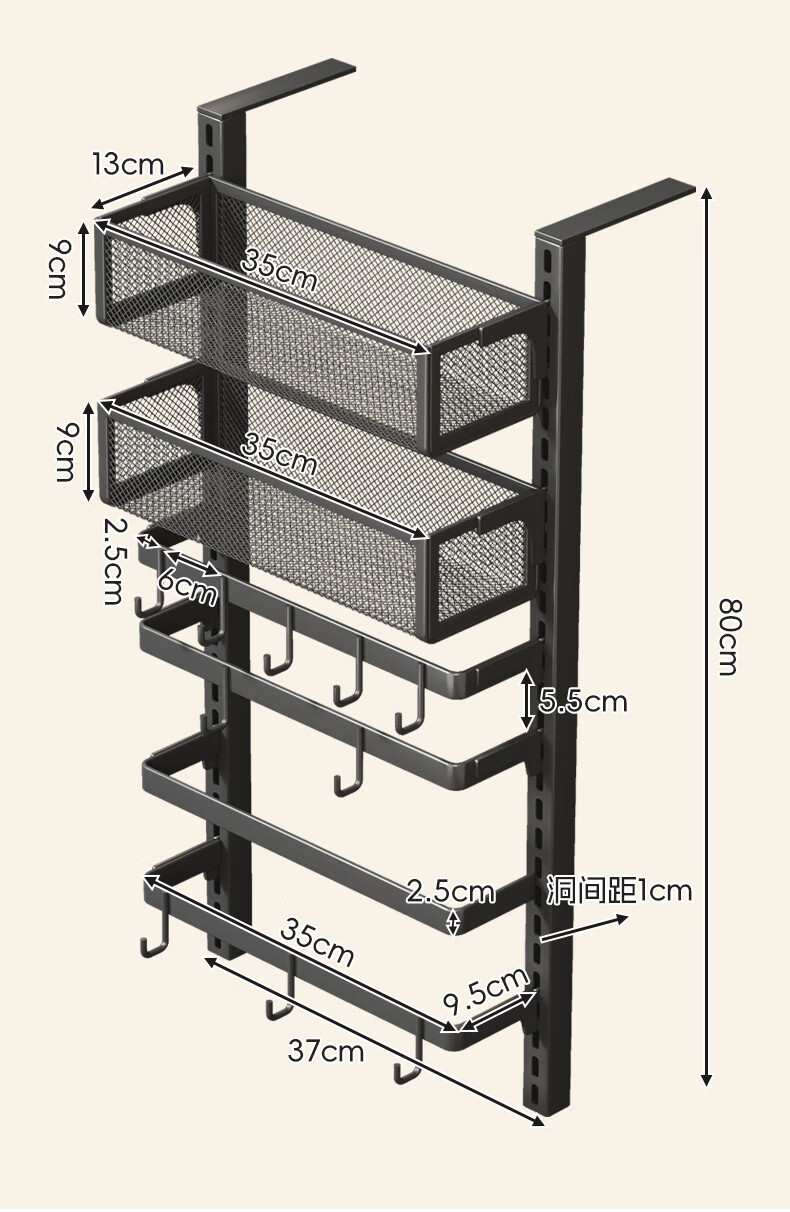 13cm
9cm
35cm
9cm
35cm
2.5cm
6cm
5.5cm
80cm
2.5cm
洞间距1cm
35cm
9.5cm
37cm