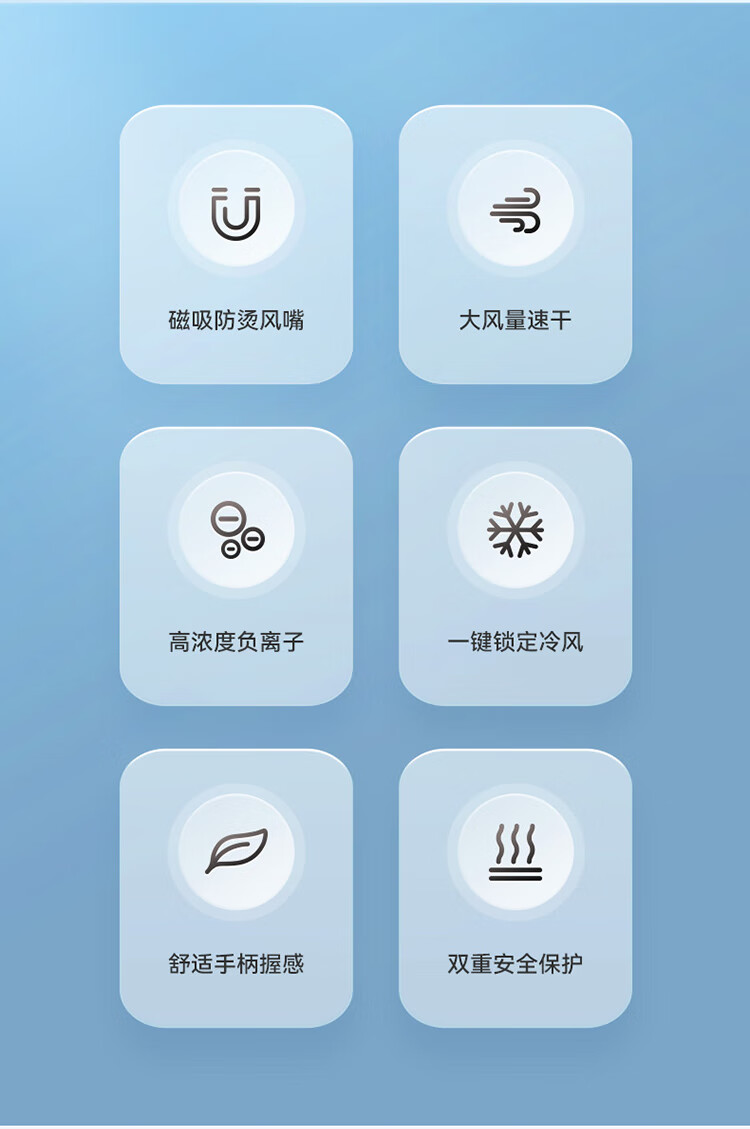 磁吸防烫风嘴

大风量速干

高浓度负离子

一键锁定冷风

舒适手柄握感

双重安全保护