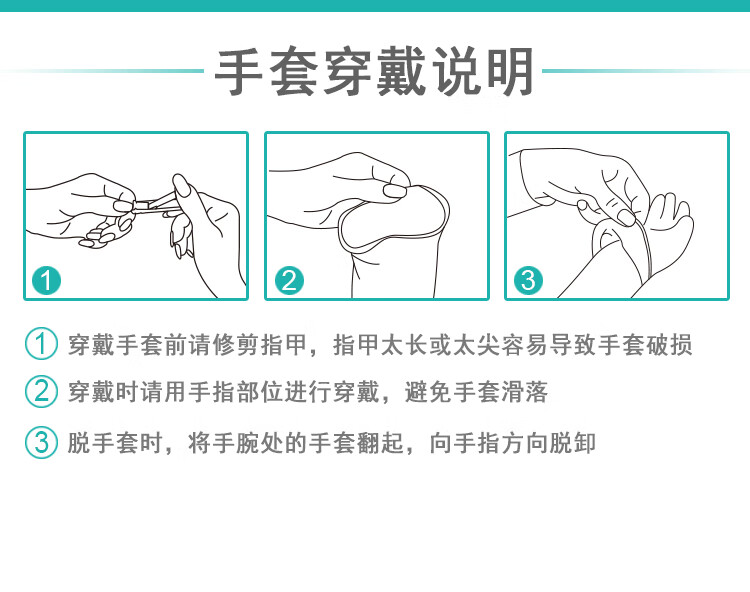 手套穿戴说明

1

2

3

1 穿戴手套前请修剪指甲，指甲太长或太尖容易导致手套破损

2 穿戴时请用手指部位进行穿戴，避免手套滑落

3 脱手套时，将手腕处的手套翻起，向手指方向脱卸