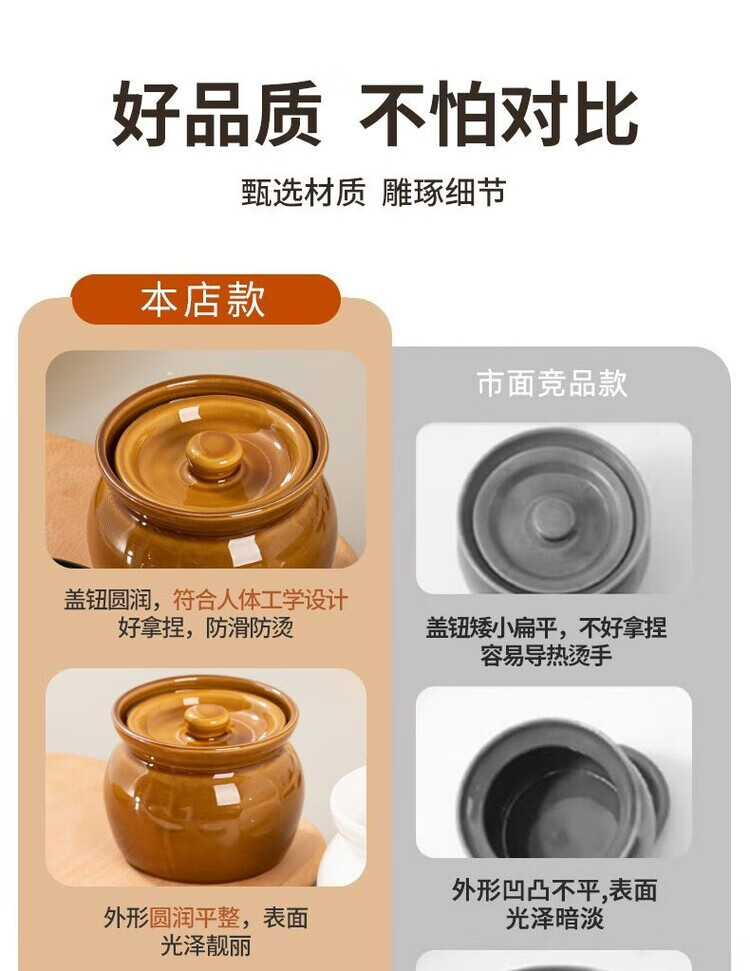 好品质 不怕对比

甄选材质 雕琢细节

本店款

盖钮圆润，符合人体工学设计
好拿捏，防滑防烫

外形圆润平整，表面
光泽靓丽

市面竞品款

盖钮矮小扁平，不好拿捏
容易导热烫手

外形凹凸不平,表面
光泽暗淡