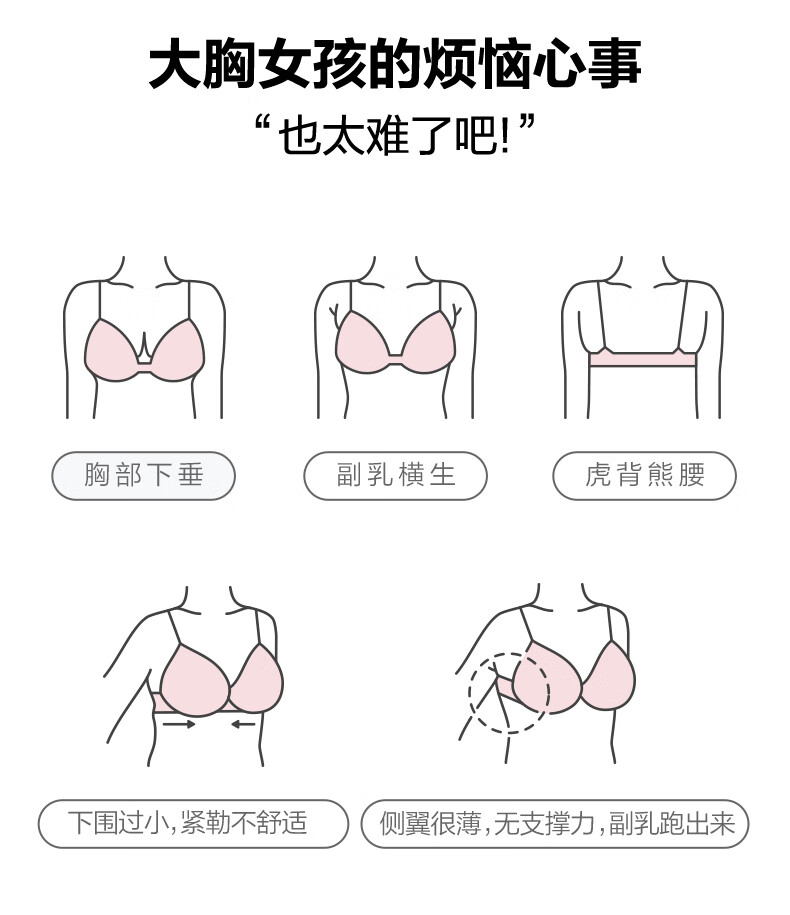 大胸女孩的烦恼心事

“也太难了吧!”

胸部下垂

副乳横生

虎背熊腰

下围过小,紧勒不舒适

侧翼很薄,无支撑力,副乳跑出来