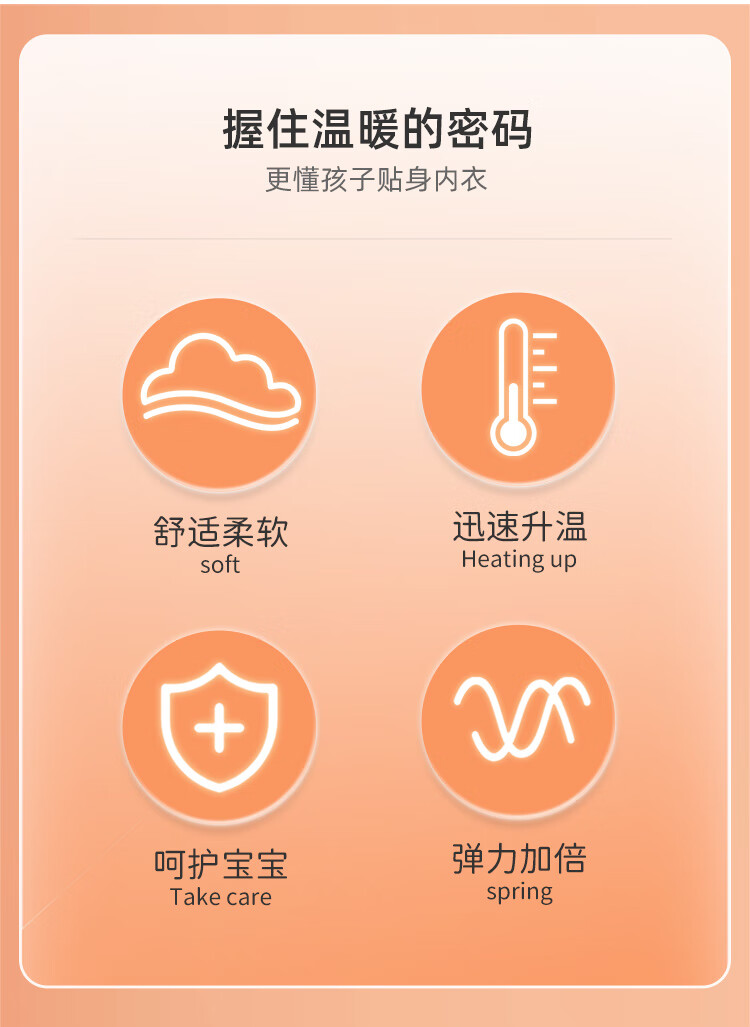 握住温暖的密码
更懂孩子贴身内衣

舒适柔软
soft

迅速升温
Heating up

呵护宝宝
Take care

弹力加倍
spring