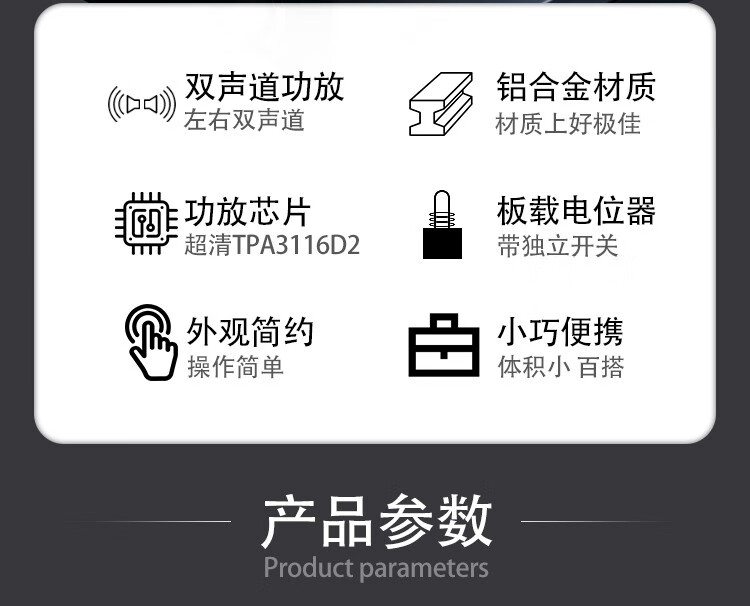 双声道功放
左右双声道

功放芯片
超清TPA3116D2

外观简约
操作简单

铝合金材质
材质上好极佳

板载电位器
带独立开关

小巧便携
体积小 百搭

产品参数
Product parameters