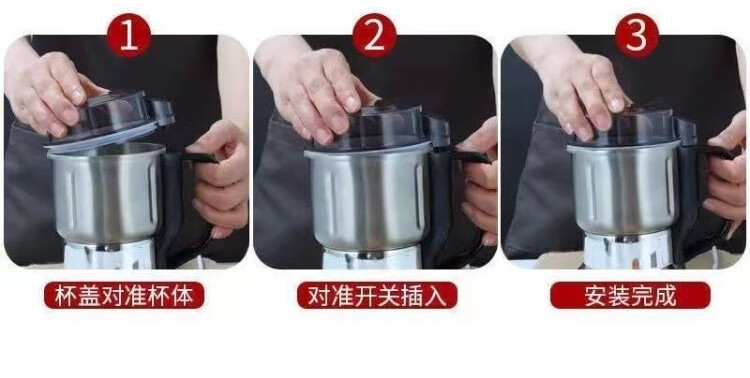 1

杯盖对准杯体

2

对准开关插入

3

安装完成