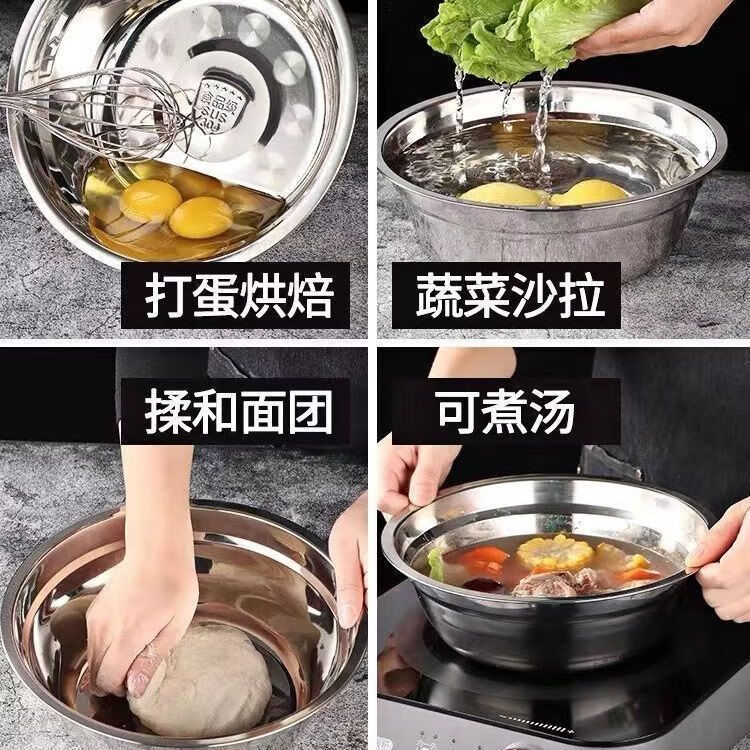 食品级
SUS
304

打蛋烘焙

蔬菜沙拉

揉和面团

可煮汤