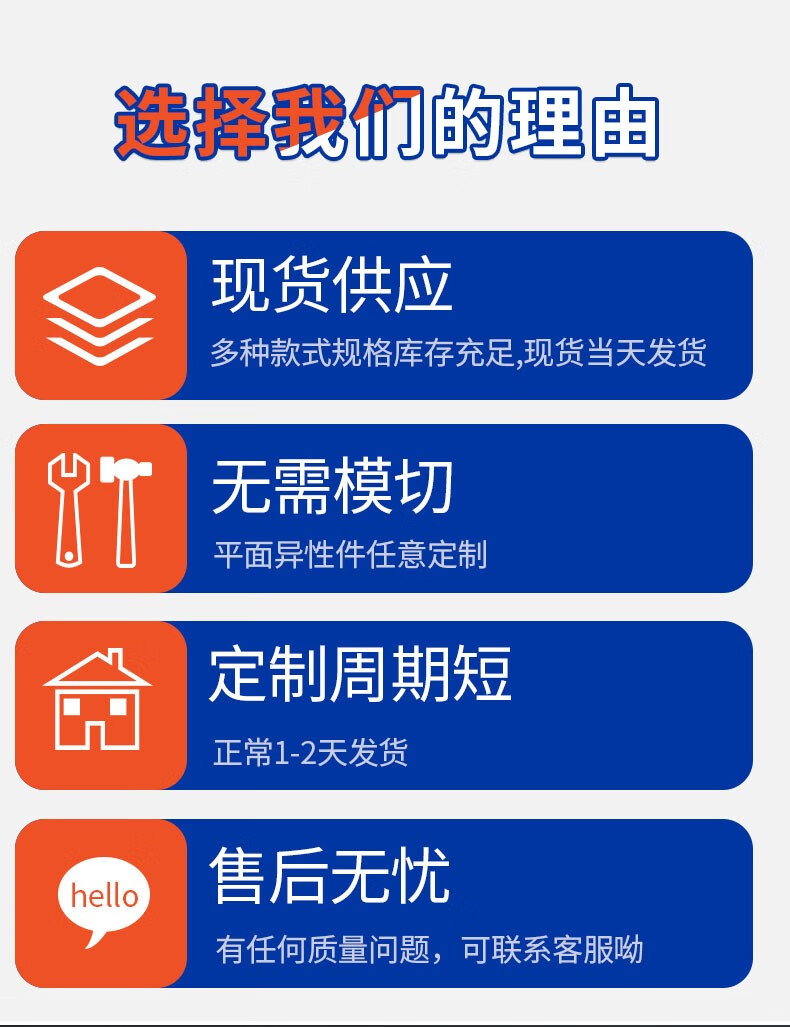 选择我们的理由

现货供应

多种款式规格库存充足,现货当天发货

无需模切

平面异性件任意定制

定制周期短

正常1-2天发货

hello

售后无忧

有任何质量问题，可联系客服呦