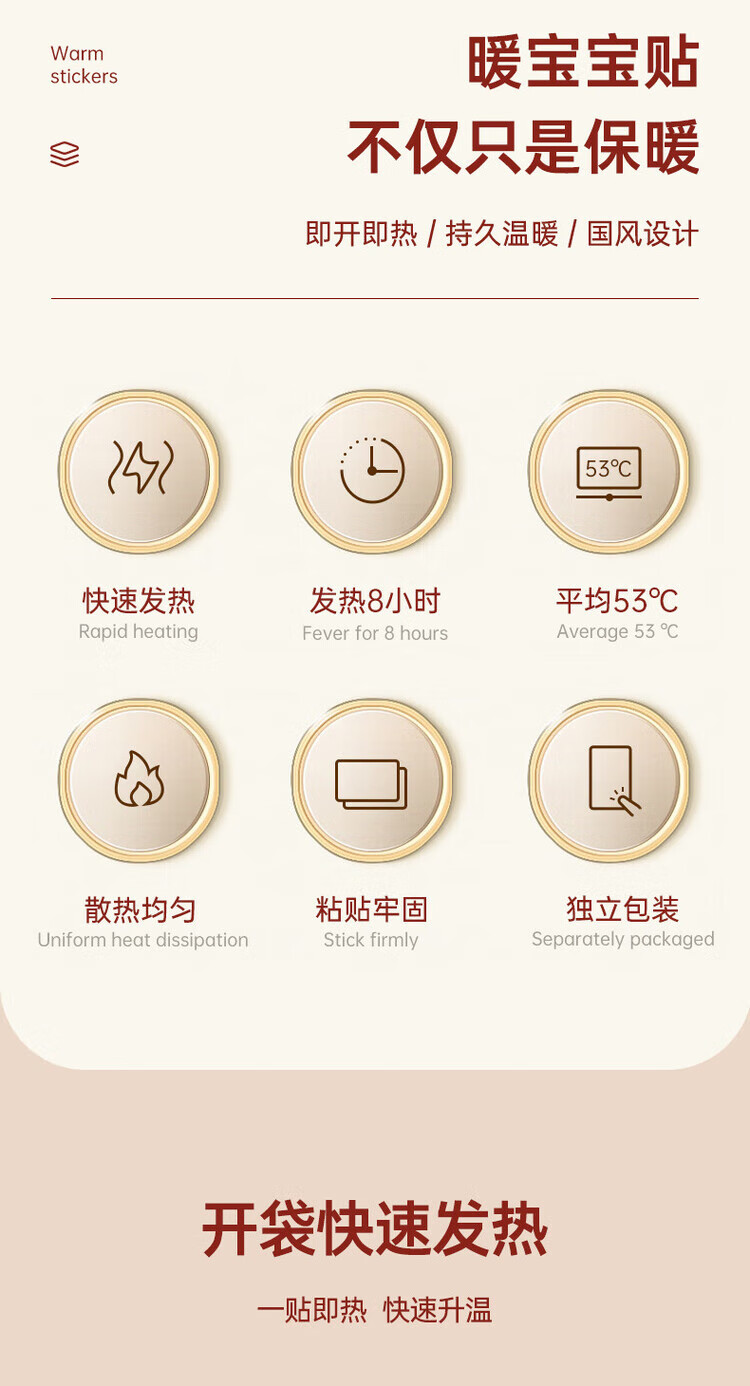 Warm
stickers

暖宝宝贴
不仅只是保暖

即开即热 / 持久温暖 / 国风设计

53℃

快速发热
Rapid heating

发热8小时
Fever for 8 hours

平均53℃
Average 53 ℃

散热均匀
Uniform heat dissipation

粘贴牢固
Stick firmly

独立包装
Separately packaged

开袋快速发热

一贴即热 快速升温