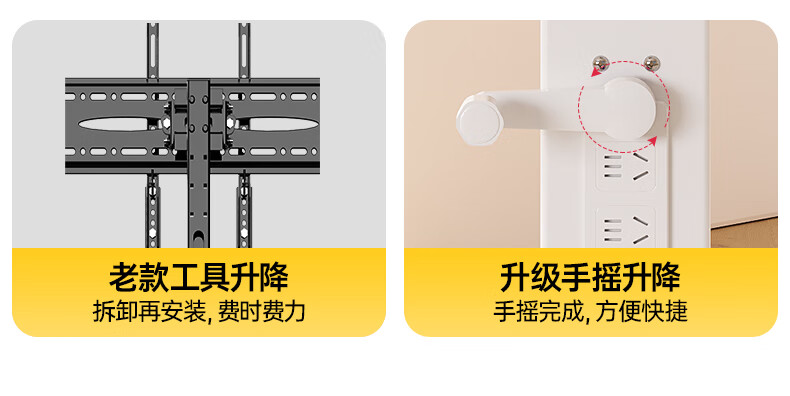 老款工具升降
拆卸再安装, 费时费力

升级手摇升降
手摇完成, 方便快捷