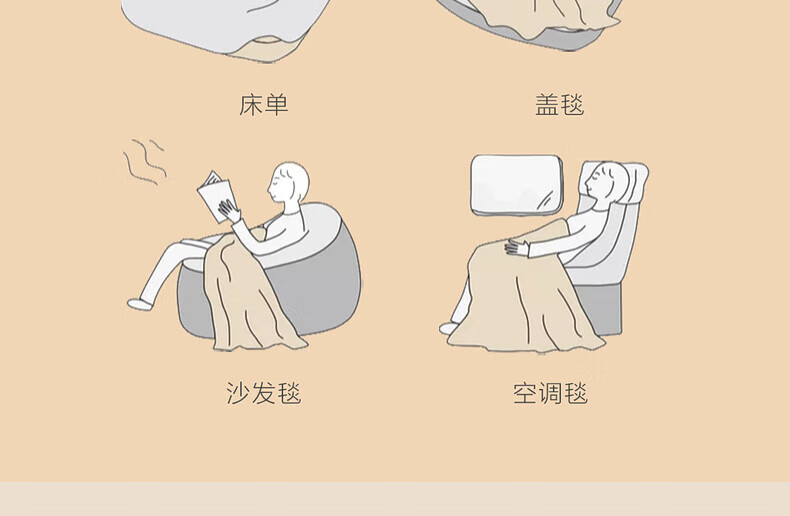 床单

盖毯

沙发毯

空调毯