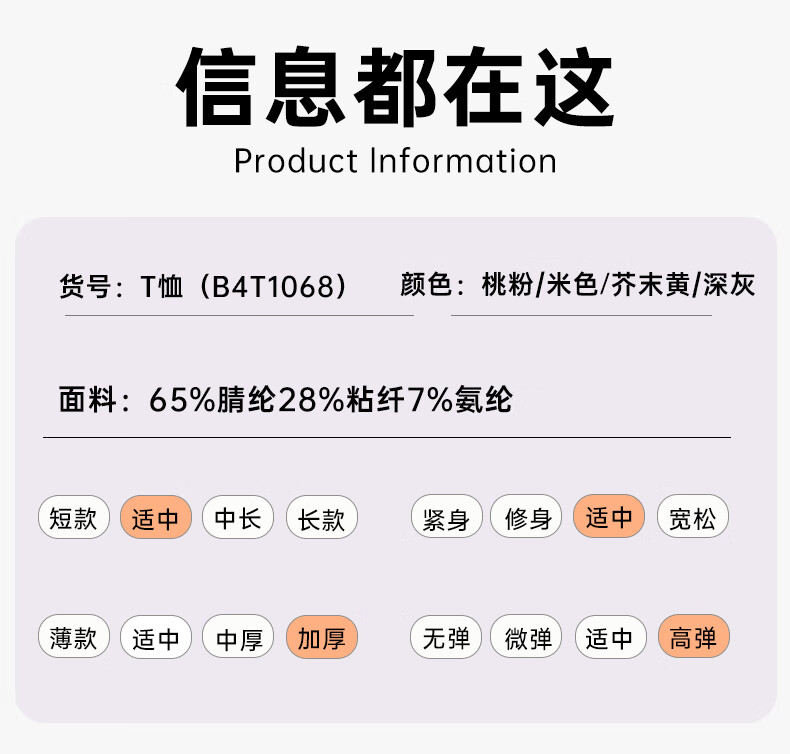 信息都在这
Product Information

货号：T恤（B4T1068）

颜色：桃粉/米色/芥末黄/深灰

面料：65%腈纶28%粘纤7%氨纶

短款 适中 中长 长款

紧身 修身 适中 宽松

薄款 适中 中厚 加厚

无弹 微弹 适中 高弹