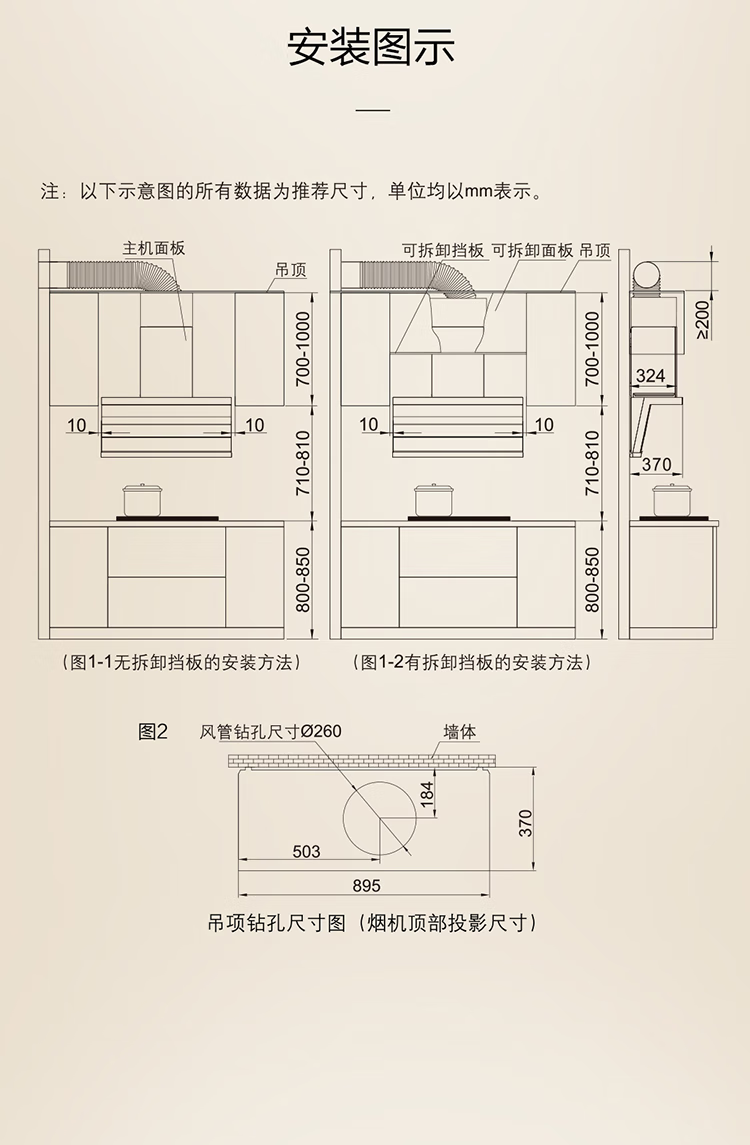 安装图示

注：以下示意图的所有数据为推荐尺寸，单位均以mm表示。

主机面板
吊顶
700-1000
10
10
710-810
800-850
（图1-1无拆卸挡板的安装方法）

可拆卸挡板 可拆卸面板 吊顶
700-1000
10
10
710-810
800-850
（图1-2有拆卸挡板的安装方法）

≥200
324
370

图2 风管钻孔尺寸Ø260
墙体
184
370
503
895
吊项钻孔尺寸图（烟机顶部投影尺寸）